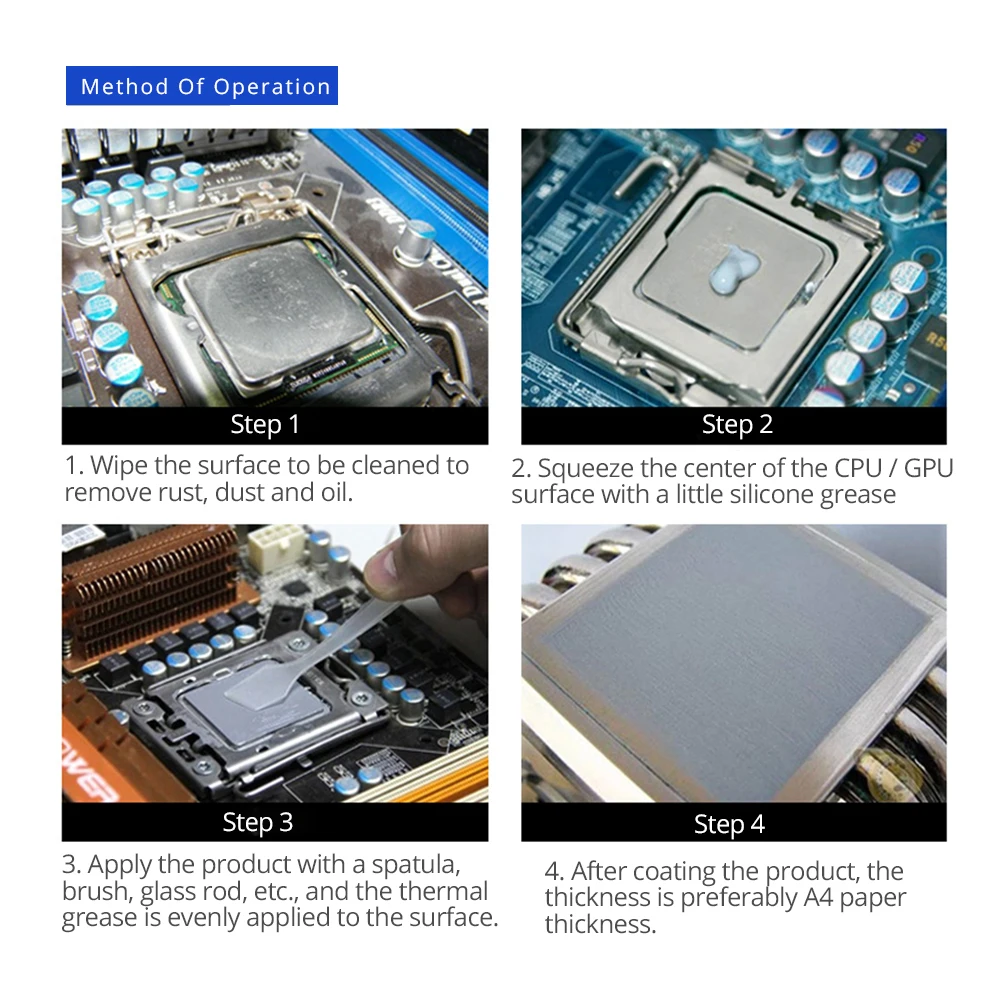 Method Of Operation

Step 1

1. Wipe the surface to be cleaned to remove rust, dust and oil.

Step 2

2. Squeeze the center of the CPU / GPU surface with a little silicone grease

Step 3

3. Apply the product with a spatula, brush, glass rod, etc., and the thermal grease is evenly applied to the surface.

Step 4

4. After coating the product, the thickness is preferably A4 paper thickness.