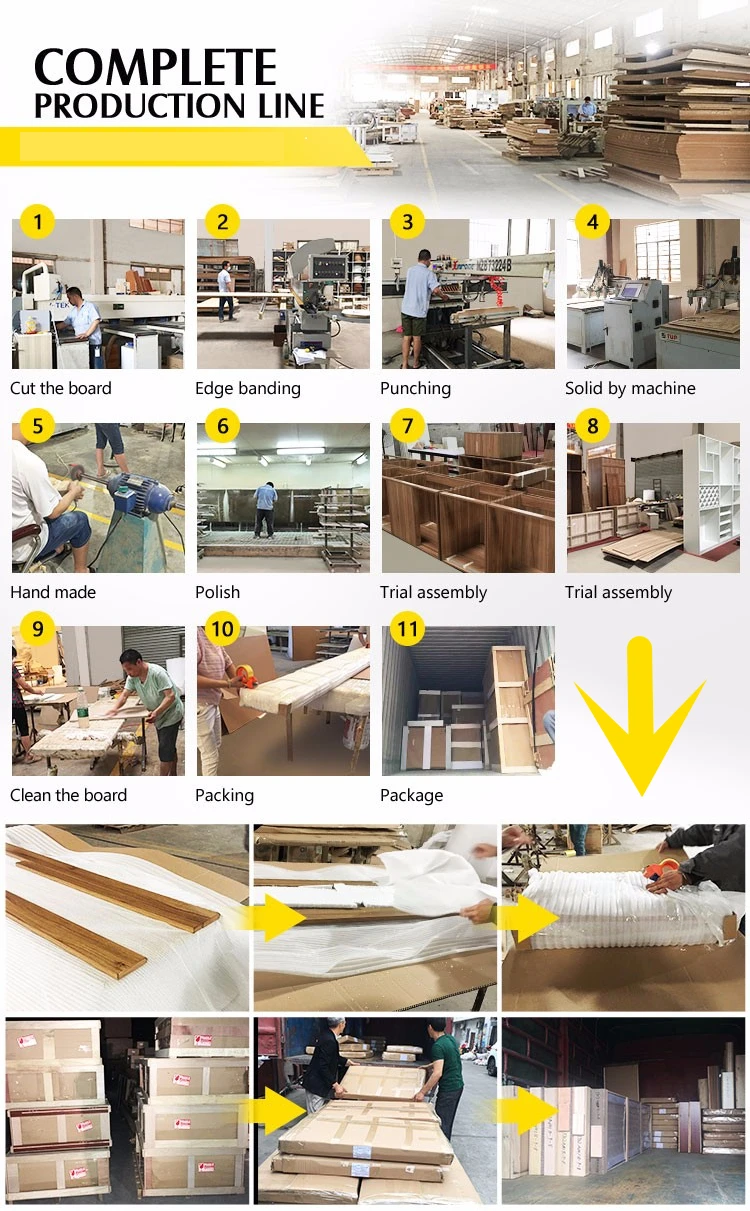 COMPLETE
PRODUCTION LINE

1
Cut the board

2
Edge banding

3
Punching

4
Solid by machine

5
Hand made

6
Polish

7
Trial assembly

8
Trial assembly

9
Clean the board

10
Packing

11
Package