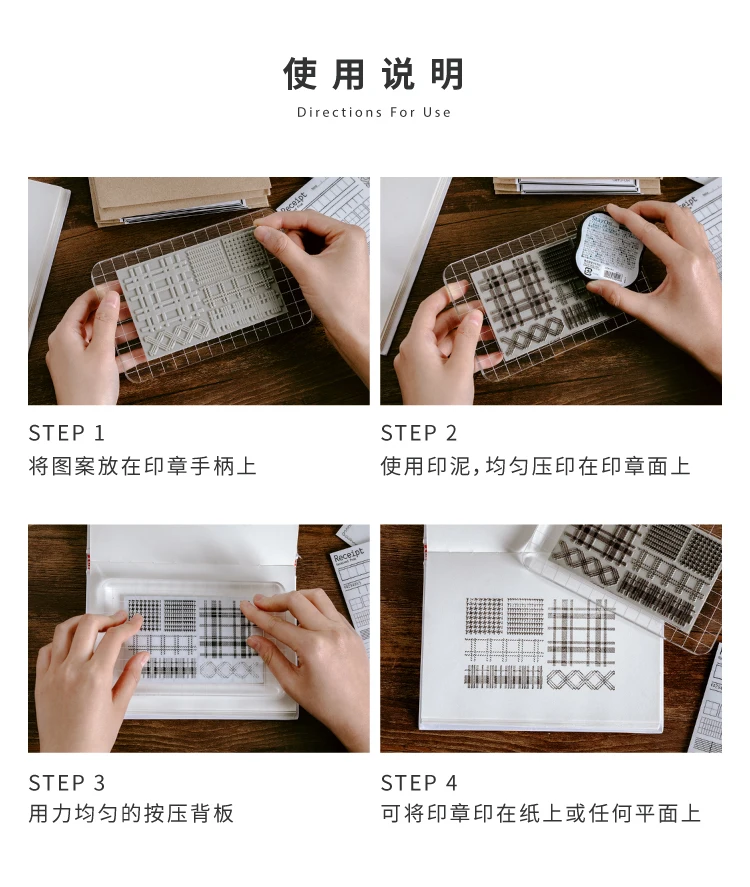 使用说明
Directions For Use

Receipt

STEP 1
将图案放在印章手柄上

STEP 2
使用印泥,均匀压印在印章面上

Receipt

STEP 3
用力均匀的按压背板

STEP 4
可将印章印在纸上或任何平面上