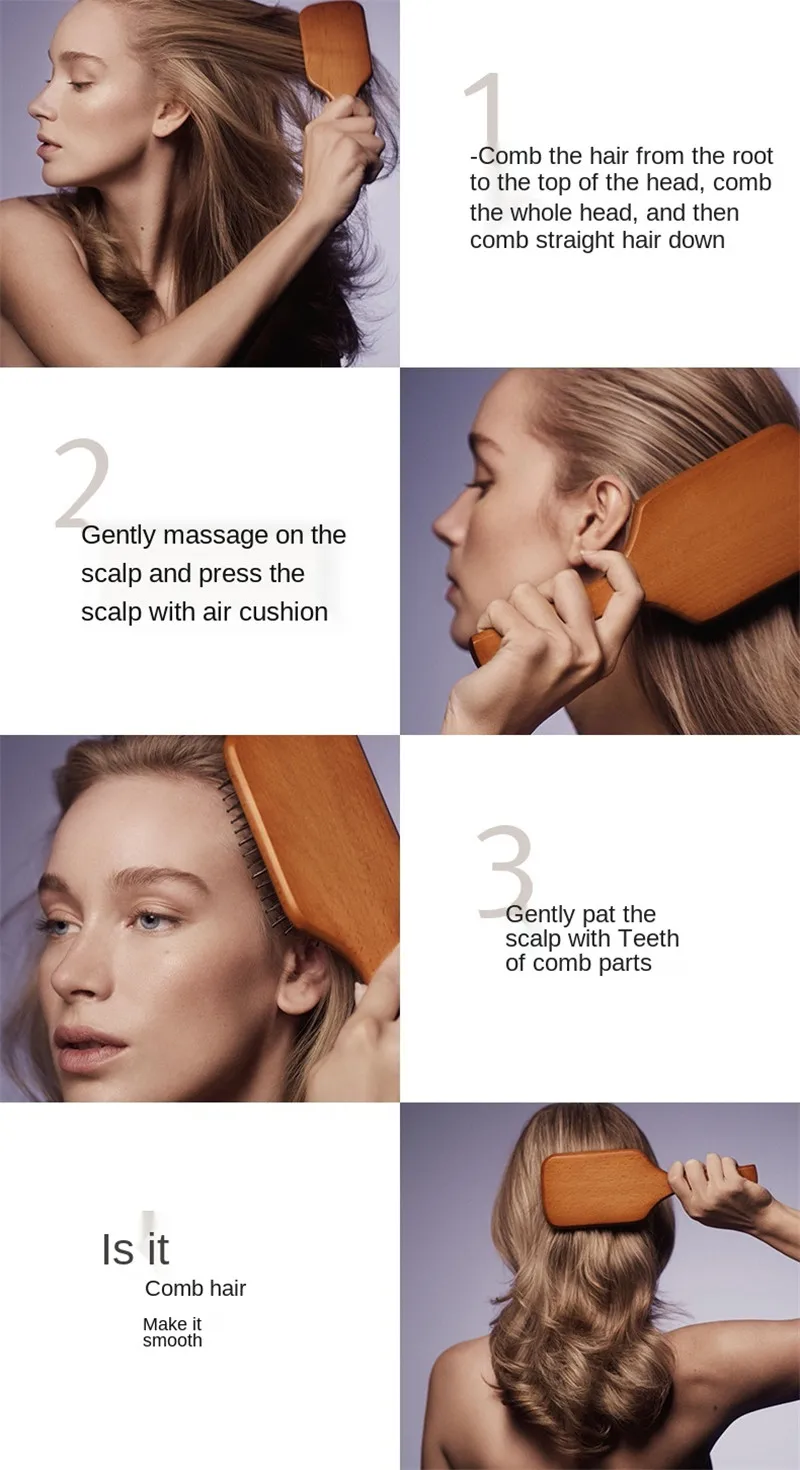 1

-Comb the hair from the root to the top of the head, comb the whole head, and then comb straight hair down

2

Gently massage on the scalp and press the scalp with air cushion

3

Gently pat the scalp with Teeth of comb parts

Is it

Comb hair

Make it smooth