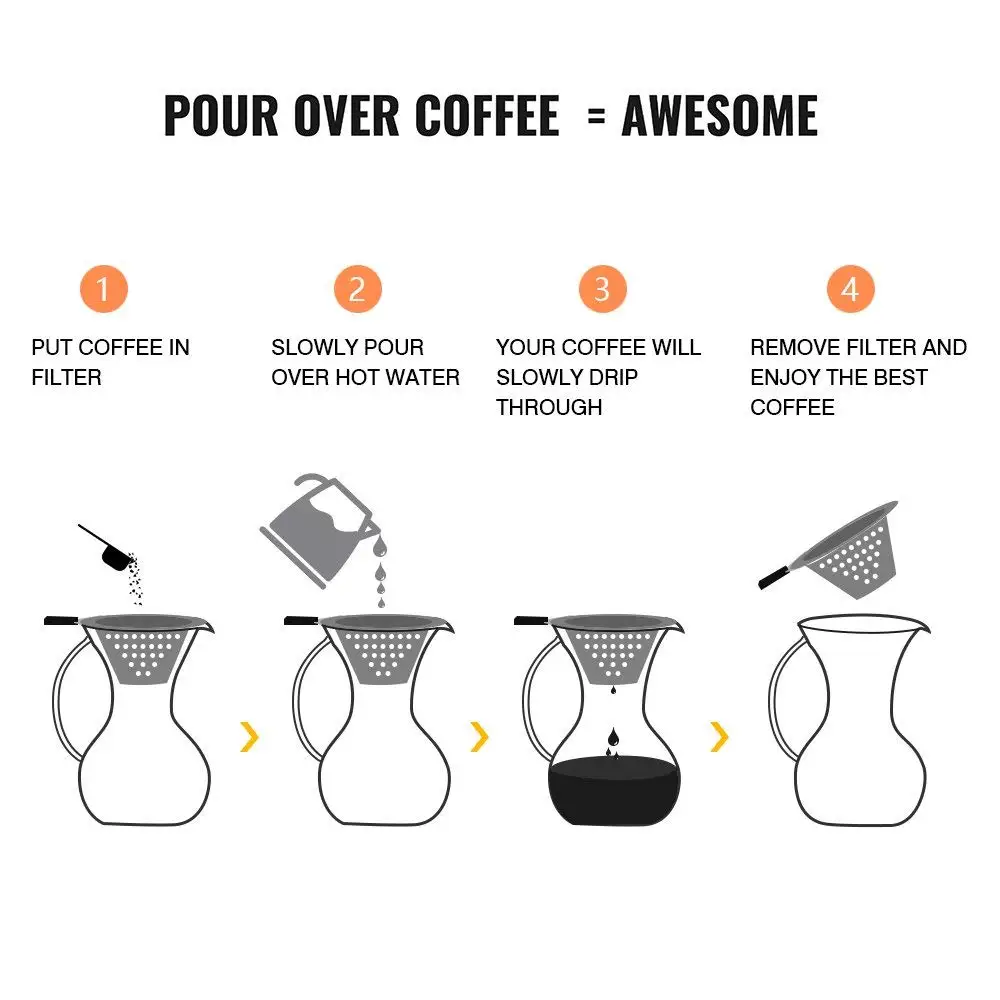 POUR OVER COFFEE = AWESOME

1
PUT COFFEE IN FILTER

2
SLOWLY POUR OVER HOT WATER

3
YOUR COFFEE WILL SLOWLY DRIP THROUGH

4
REMOVE FILTER AND ENJOY THE BEST COFFEE