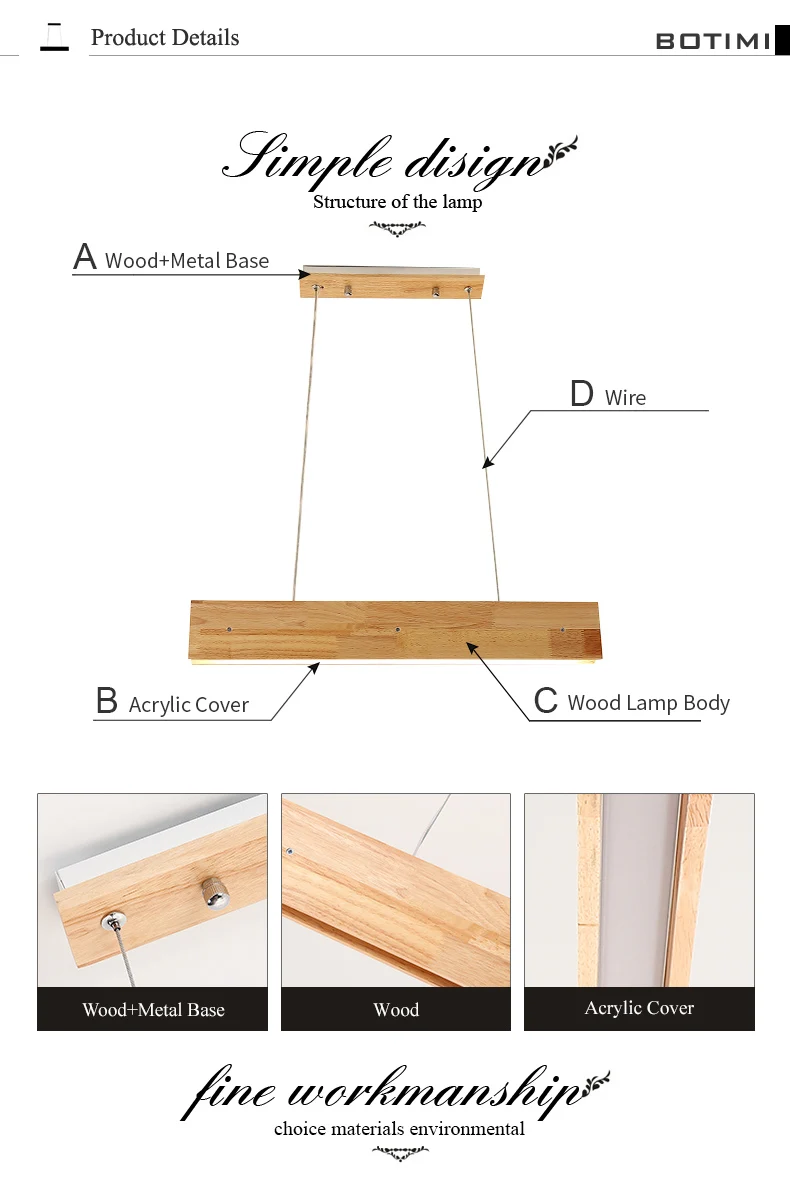 Product Details

BOTIMI

Simple disign

Structure of the lamp

A Wood+Metal Base

D Wire

B Acrylic Cover

C Wood Lamp Body

Wood+Metal Base

Wood

Acrylic Cover

fine workmanship

choice materials environmental