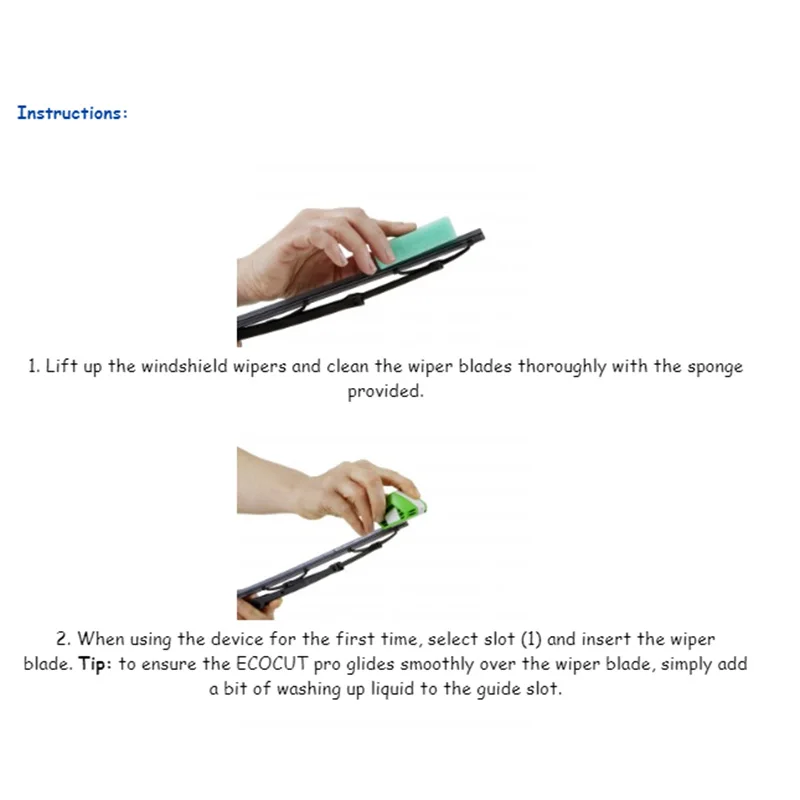 Instructions:

1. Lift up the windshield wipers and clean the wiper blades thoroughly with the sponge provided.

2. When using the device for the first time, select slot (1) and insert the wiper blade. Tip: to ensure the ECOCUT pro glides smoothly over the wiper blade, simply add a bit of washing up liquid to the guide slot.