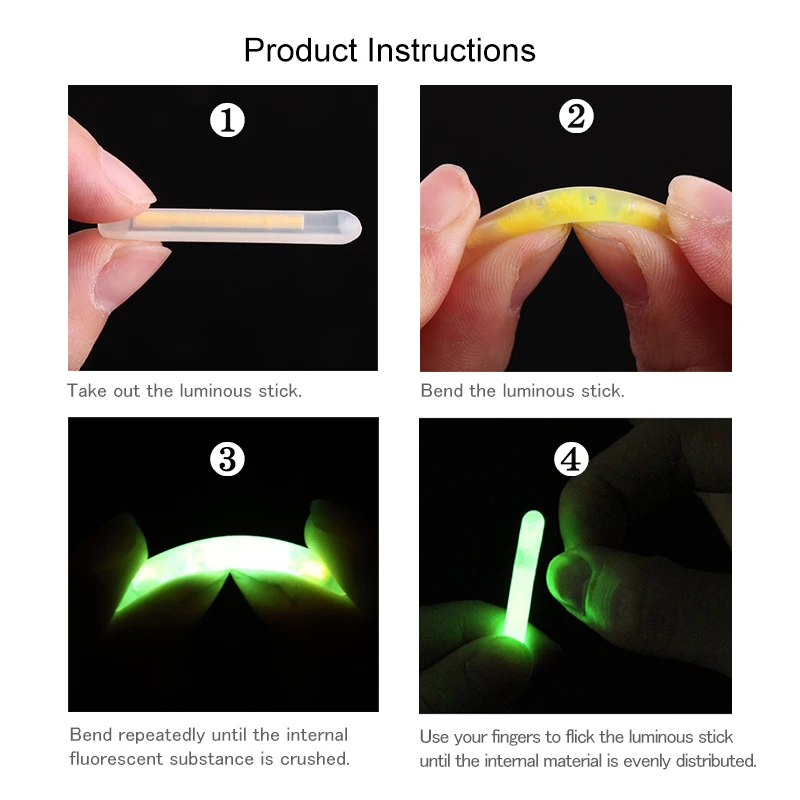 Product Instructions

①

Take out the luminous stick.

②

Bend the luminous stick.

③

Bend repeatedly until the internal fluorescent substance is crushed.

④

Use your fingers to flick the luminous stick until the internal material is evenly distributed.