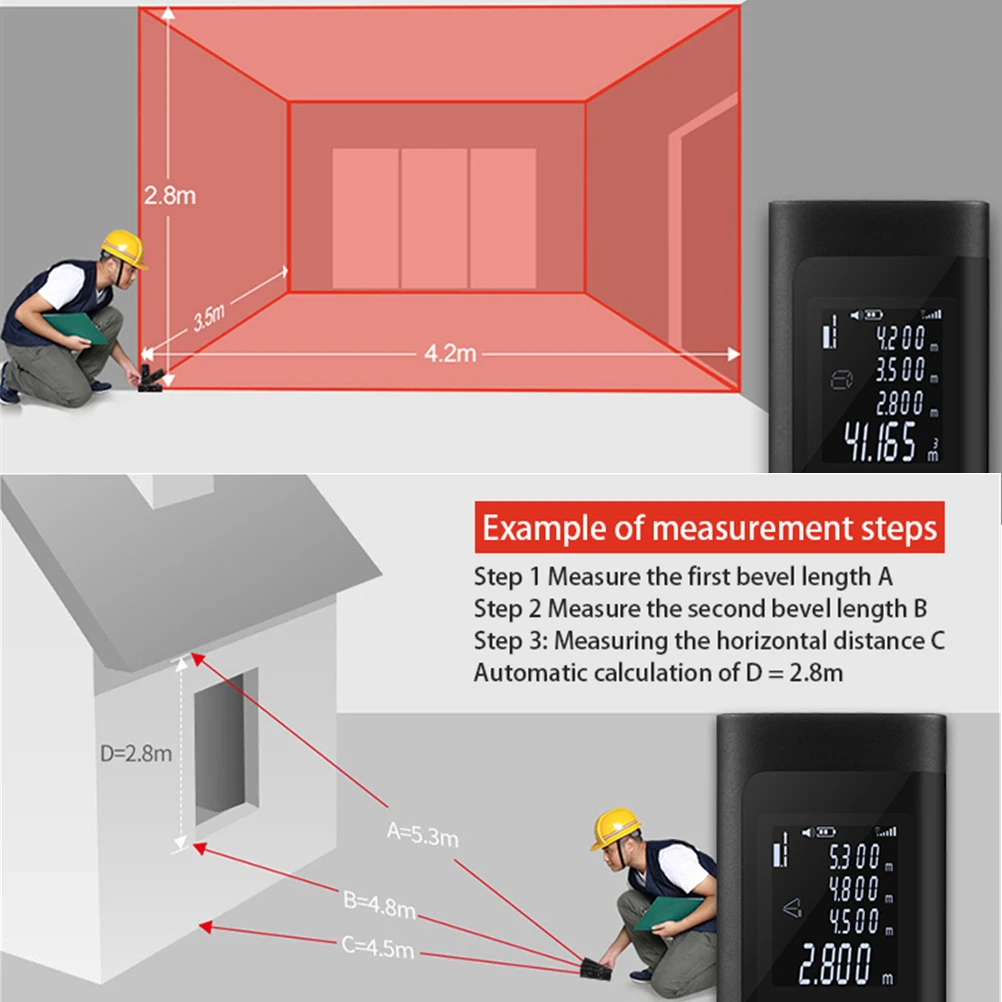 2.8m
3.5m
4.2m

4.200 m
3.500 m
2.800 m
41.165 m³

Example of measurement steps
Step 1 Measure the first bevel length A
Step 2 Measure the second bevel length B
Step 3: Measuring the horizontal distance C
Automatic calculation of D = 2.8m

D=2.8m
A=5.3m
B=4.8m
C=4.5m

5.300 m
4.800 m
4.500 m
2.800 m