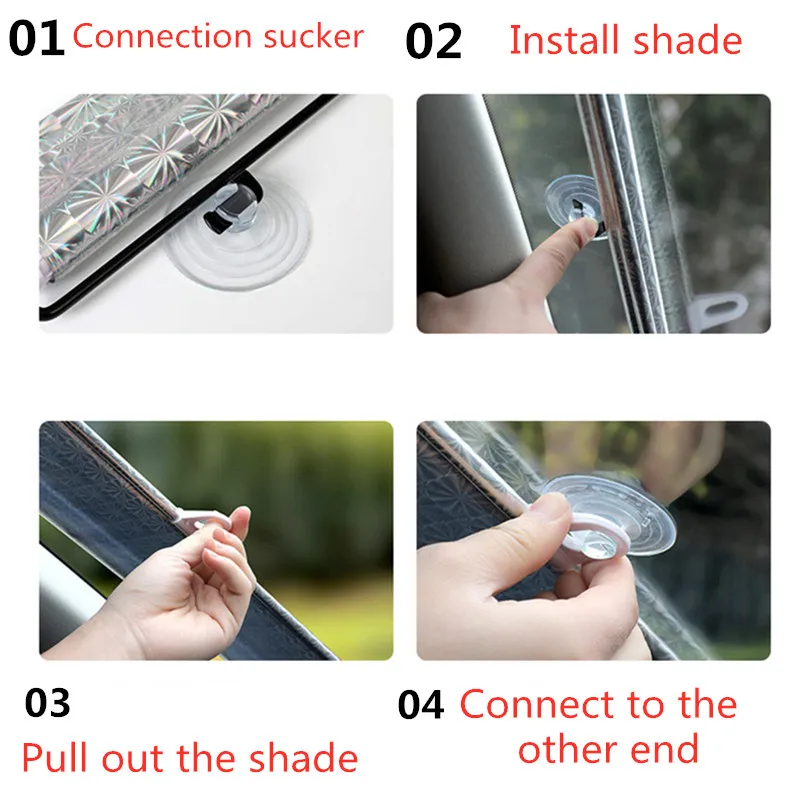 01 Connection sucker

02 Install shade

03

Pull out the shade

04 Connect to the other end