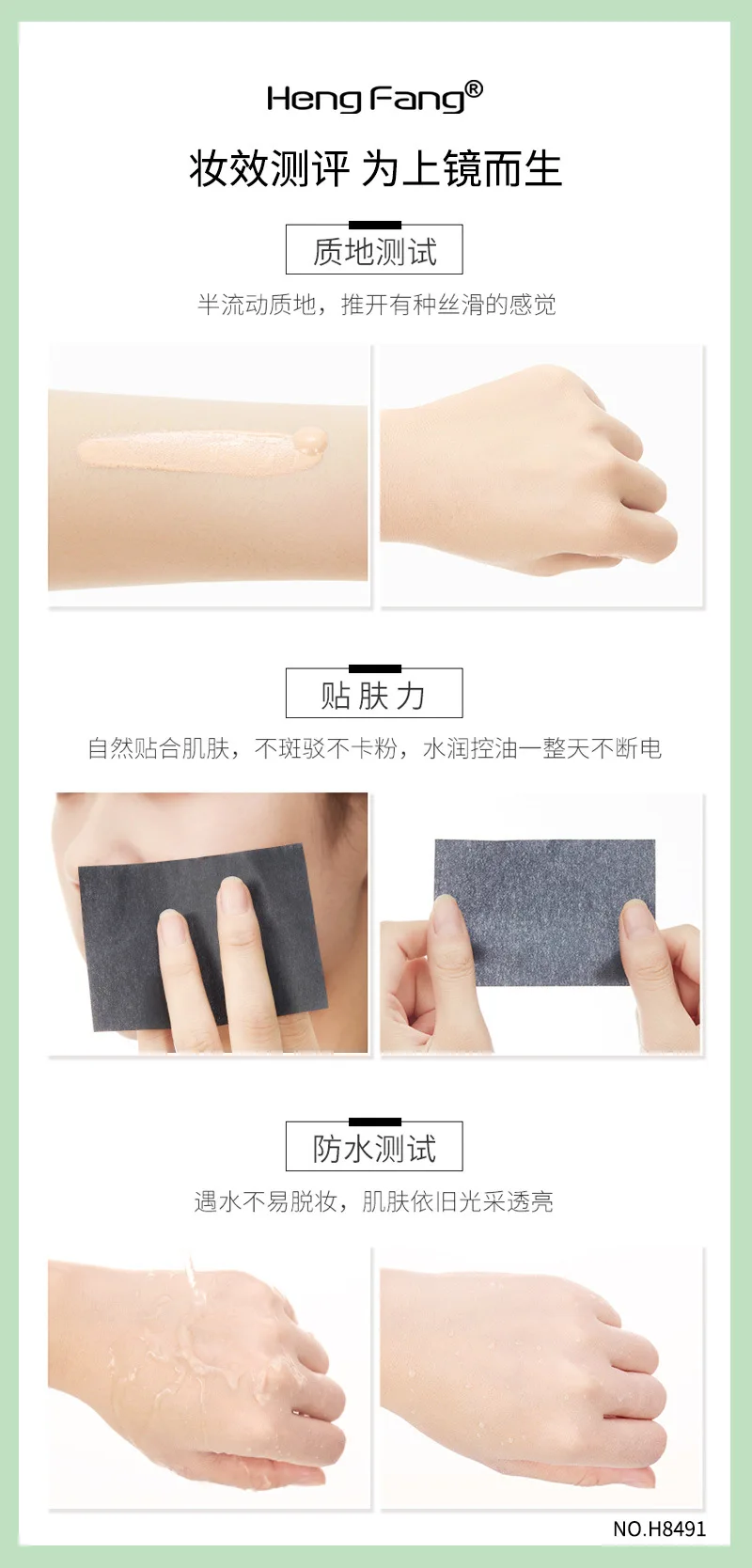 Heng Fang®

妆效测评 为上镜而生

质地测试

半流动质地，推开有种丝滑的感觉

贴肤力

自然贴合肌肤，不斑驳不卡粉，水润控油一整天不断电

防水测试

遇水不易脱妆，肌肤依旧光采透亮

NO.H8491