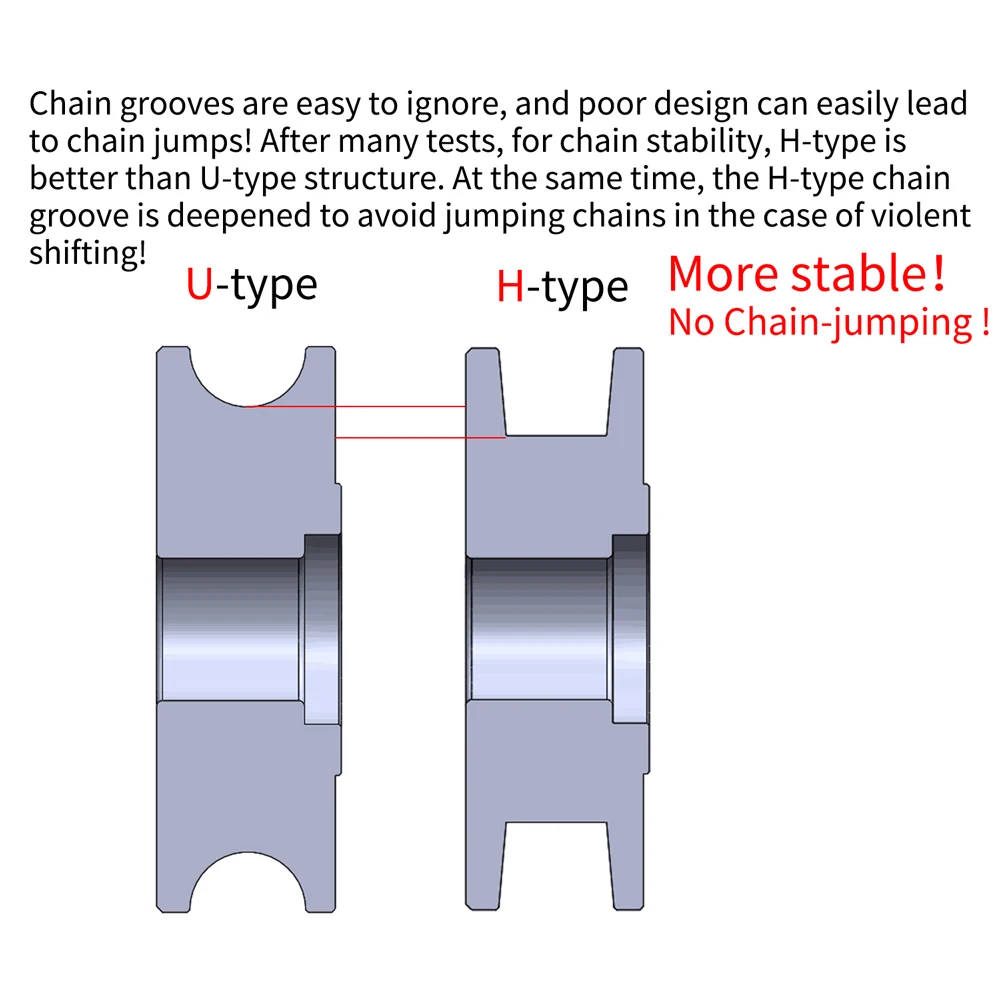 Chain grooves are easy to ignore, and poor design can easily lead to chain jumps! After many tests, for chain stability, H-type is better than U-type structure. At the same time, the H-type chain groove is deepened to avoid jumping chains in the case of violent shifting!

U-type

H-type

More stable!
No Chain-jumping !