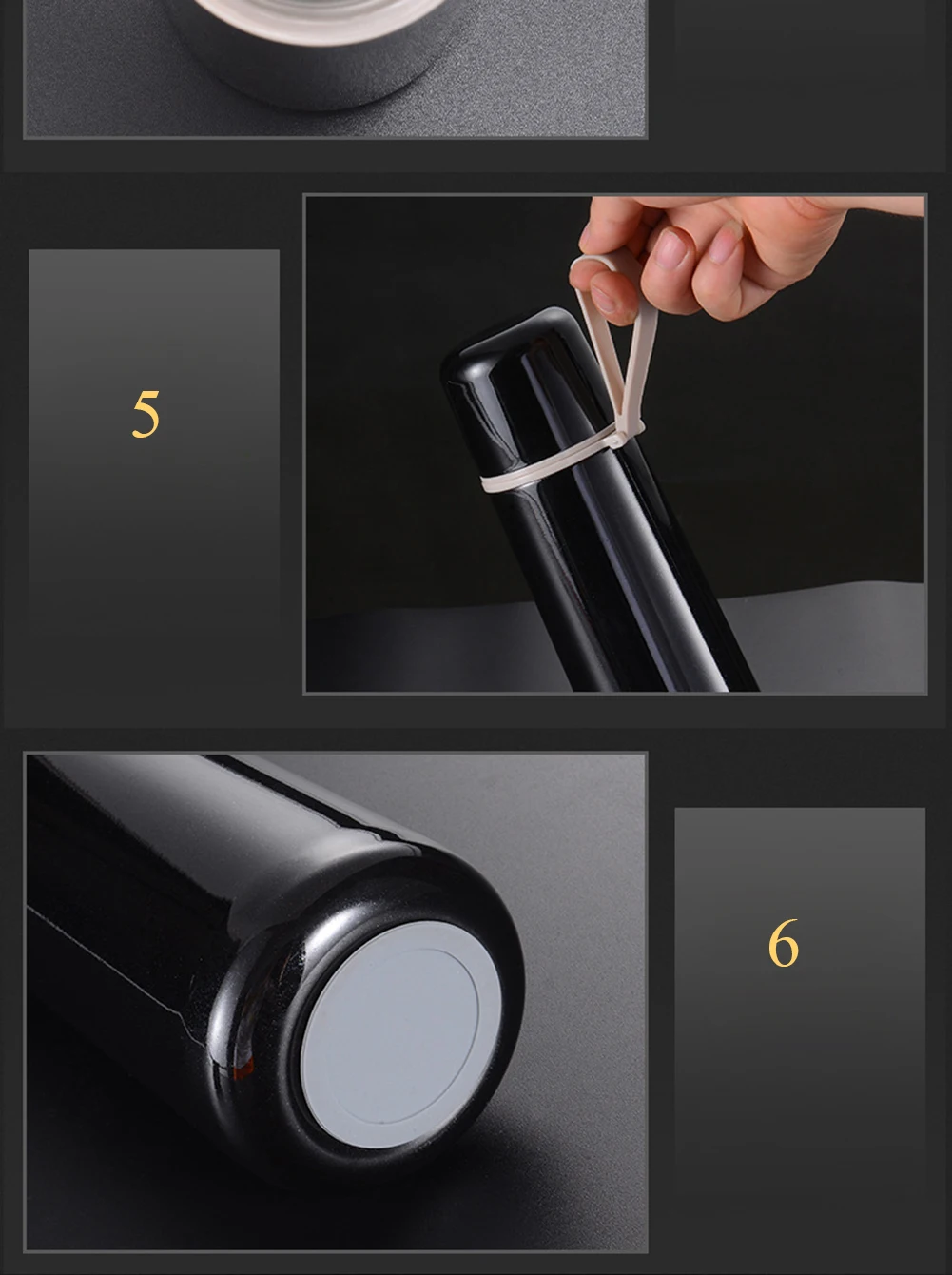 5

6