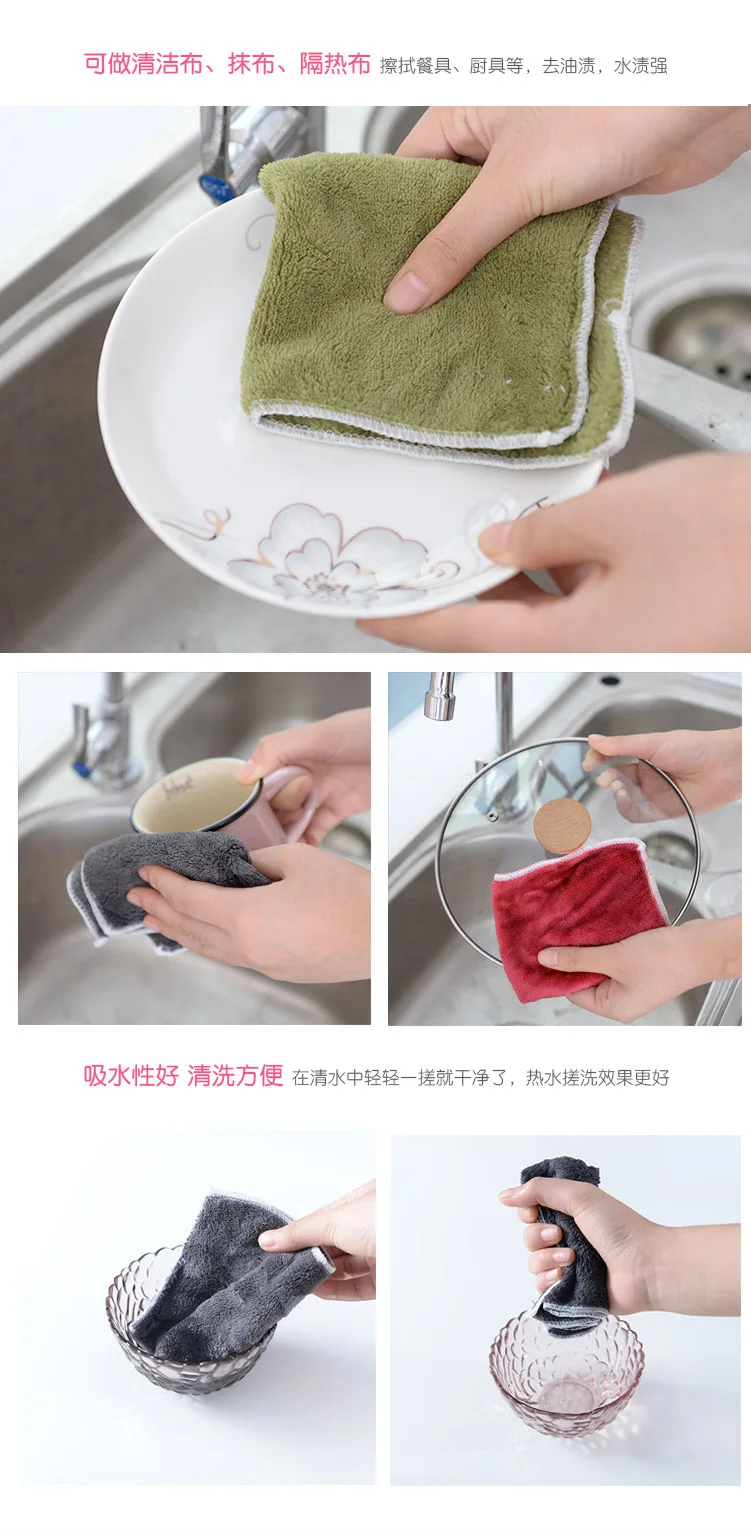 可做清洁布、抹布、隔热布 擦拭餐具、厨具等，去油渍，水渍强

吸水性好 清洗方便 在清水中轻轻一搓就干净了，热水搓洗效果更好