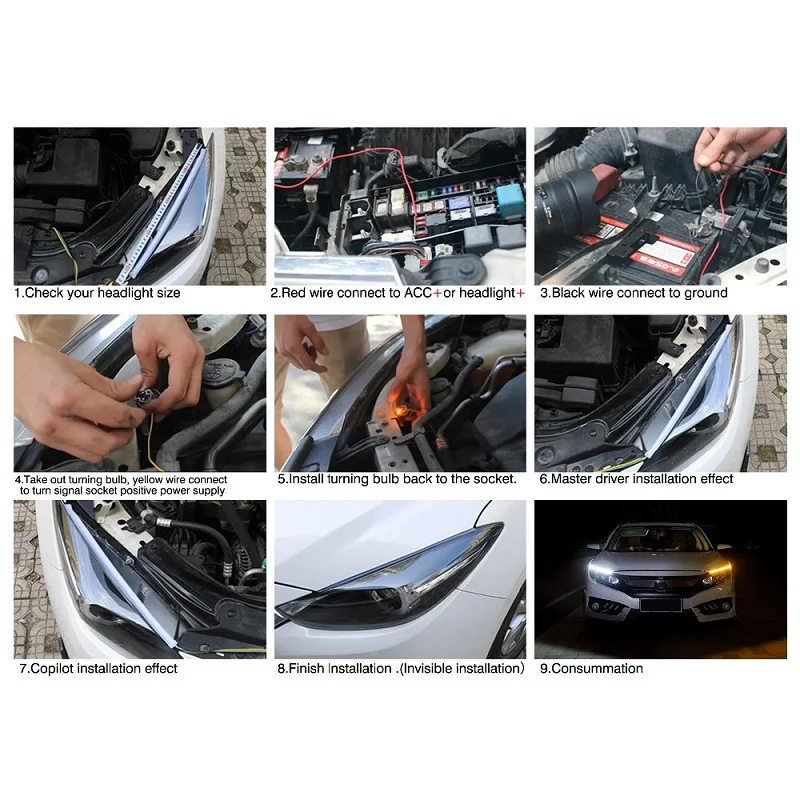 1.Check your headlight size

2.Red wire connect to ACC+or headlight+

3.Black wire connect to ground

4.Take out turning bulb, yellow wire connect to turn signal socket positive power supply

5.Install turning bulb back to the socket.

6.Master driver installation effect

7.Copilot installation effect

8.Finish Installation .(Invisible installation)

9.Consummation