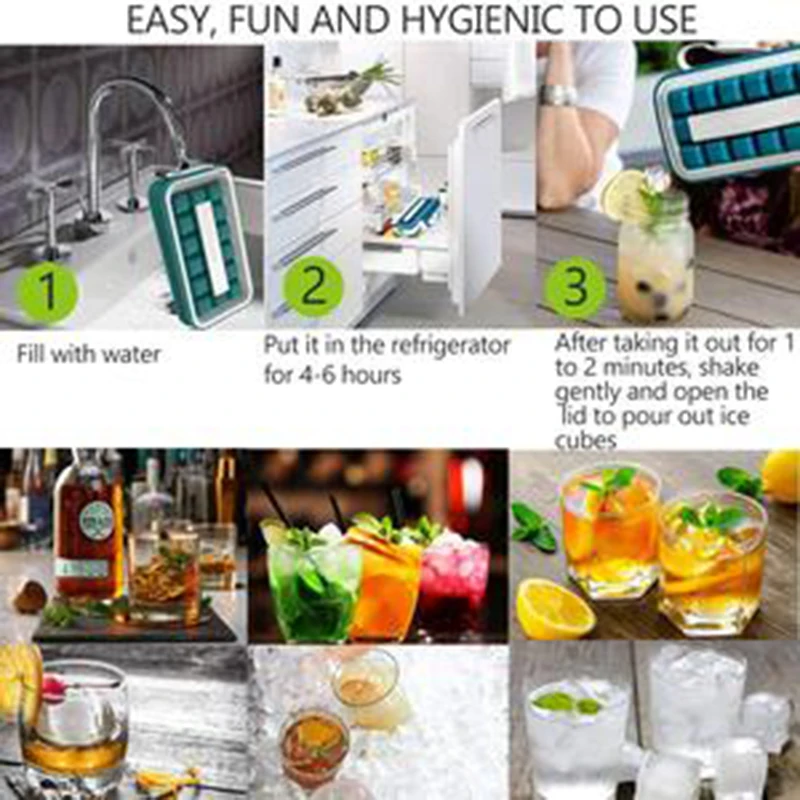 EASY, FUN AND HYGIENIC TO USE

1

Fill with water

2

Put it in the refrigerator for 4-6 hours

3

After taking it out for 1 to 2 minutes, shake gently and open the lid to pour out ice cubes