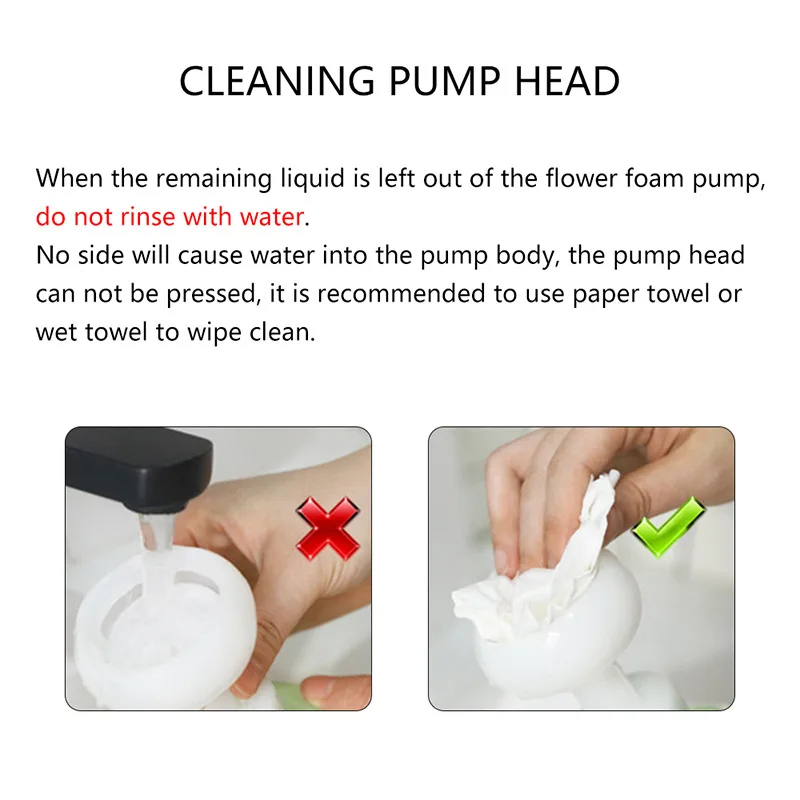 CLEANING PUMP HEAD

When the remaining liquid is left out of the flower foam pump, do not rinse with water.
No side will cause water into the pump body, the pump head can not be pressed, it is recommended to use paper towel or wet towel to wipe clean.