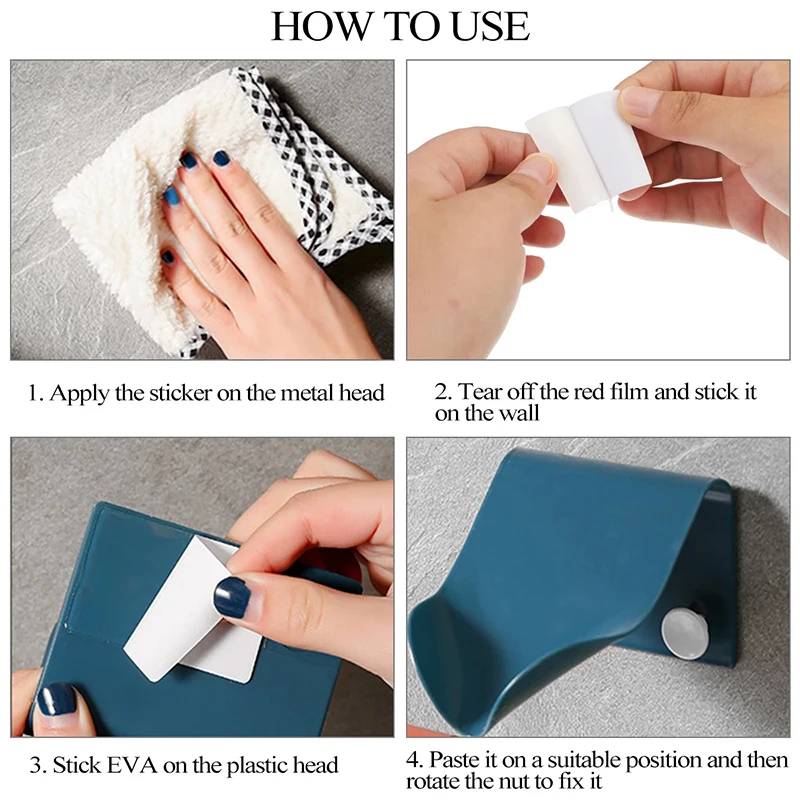 HOW TO USE

1. Apply the sticker on the metal head

2. Tear off the red film and stick it on the wall

3. Stick EVA on the plastic head

4. Paste it on a suitable position and then rotate the nut to fix it