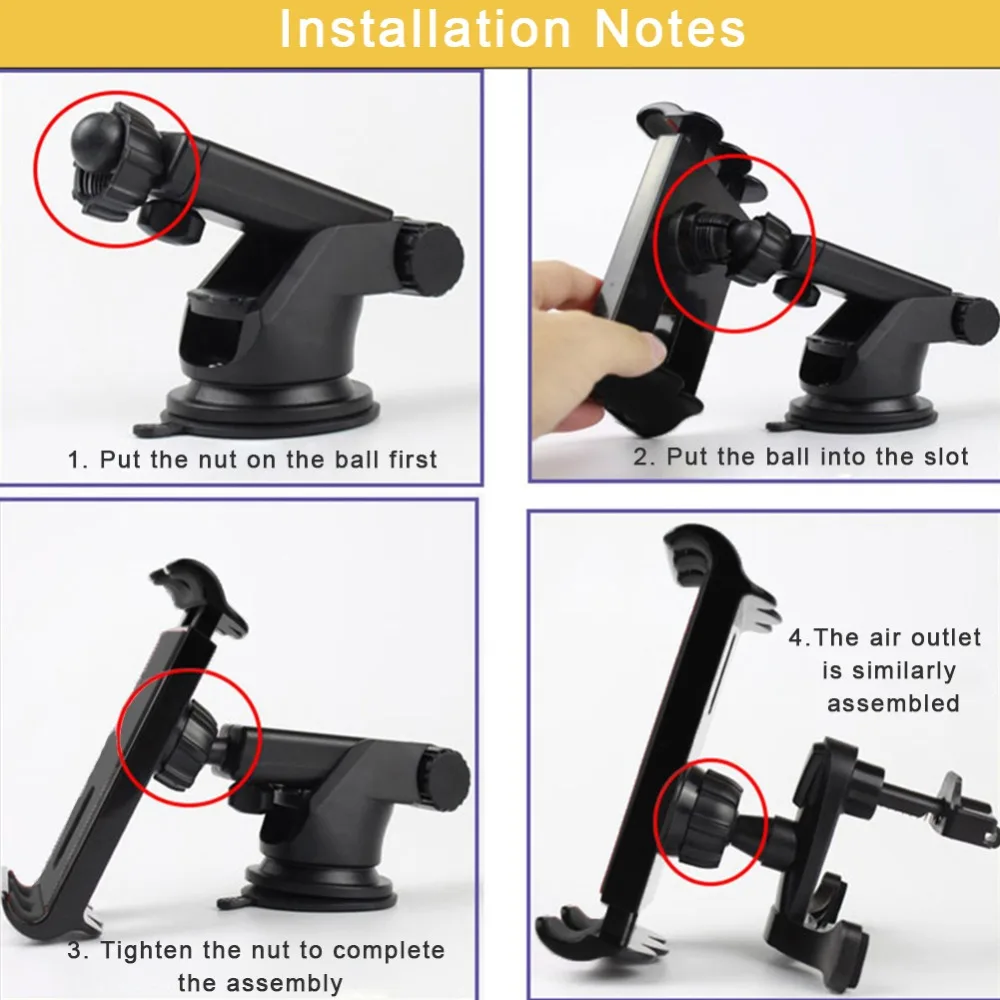 Installation Notes

1. Put the nut on the ball first

2. Put the ball into the slot

3. Tighten the nut to complete the assembly

4.The air outlet is similarly assembled