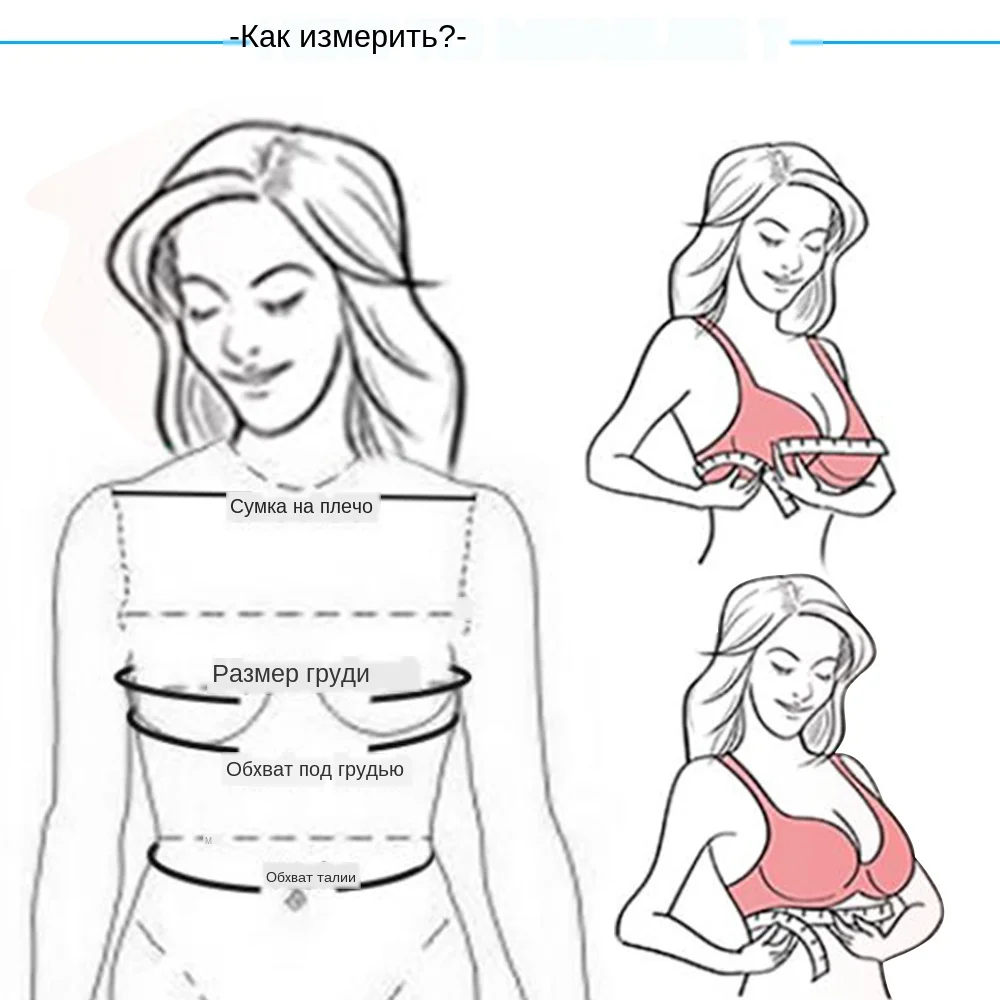 -Как измерить?-

Сумка на плечо

Размер груди

Обхват под грудью

Обхват талии