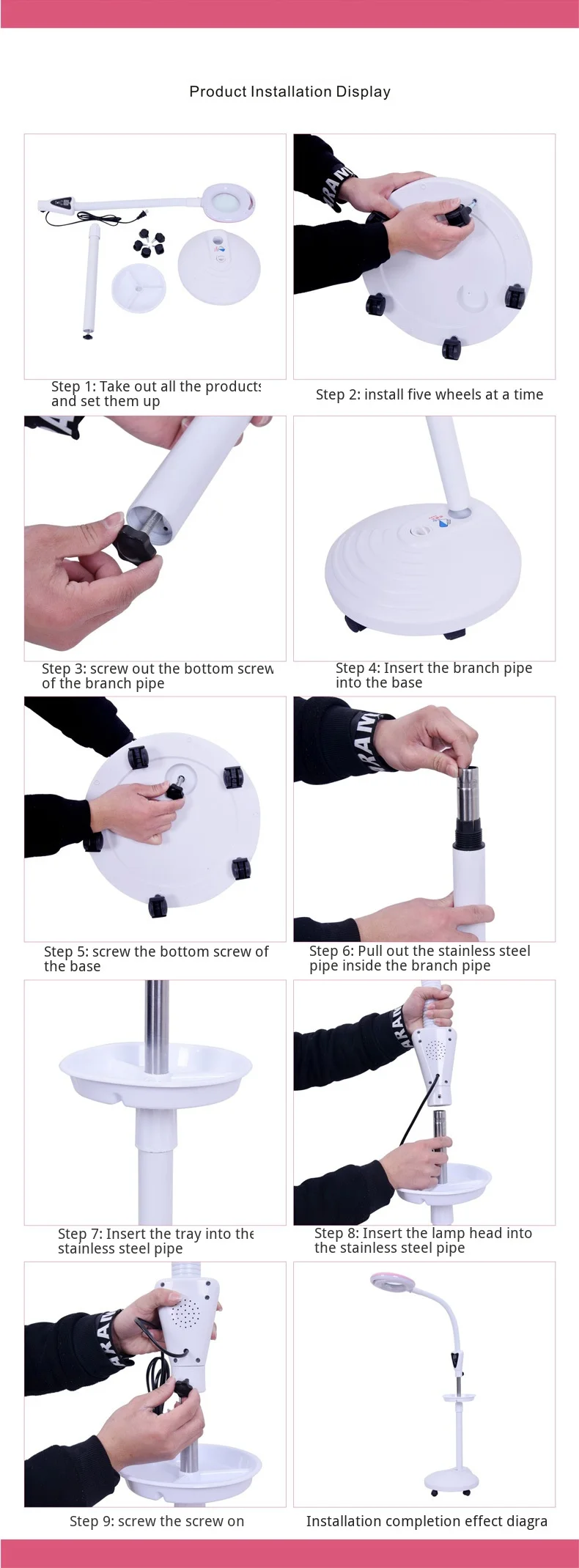 Product Installation Display

Step 1: Take out all the products and set them up

Step 2: install five wheels at a time

Step 3: screw out the bottom screw of the branch pipe

Step 4: Insert the branch pipe into the base

Step 5: screw the bottom screw of the base

Step 6: Pull out the stainless steel pipe inside the branch pipe

Step 7: Insert the tray into the stainless steel pipe

Step 8: Insert the lamp head into the stainless steel pipe

Step 9: screw the screw on

Installation completion effect diagra