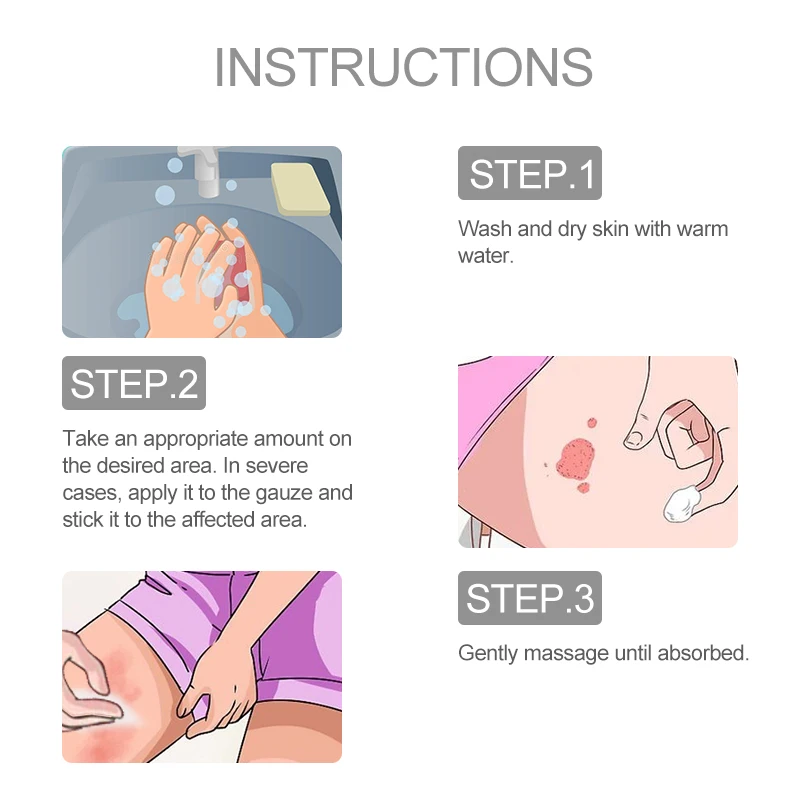 INSTRUCTIONS

STEP.1

Wash and dry skin with warm water.

STEP.2

Take an appropriate amount on the desired area. In severe cases, apply it to the gauze and stick it to the affected area.

STEP.3

Gently massage until absorbed.