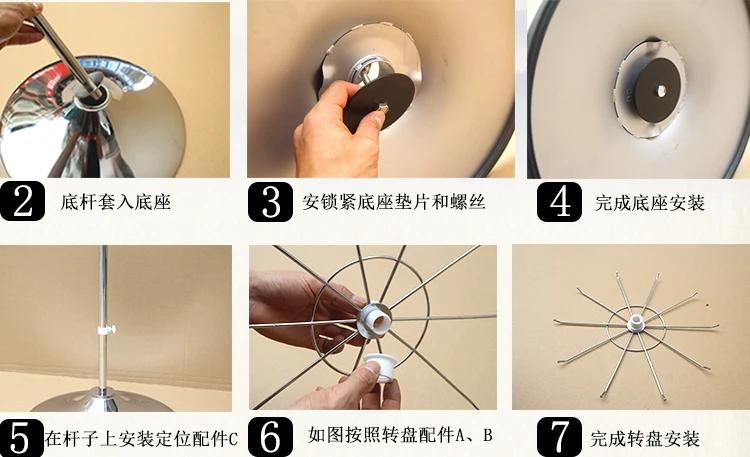 2 底杆套入底座

3 安锁紧底座垫片和螺丝

4 完成底座安装

5 在杆子上安装定位配件C

6 如图按照转盘配件A、B

7 完成转盘安装