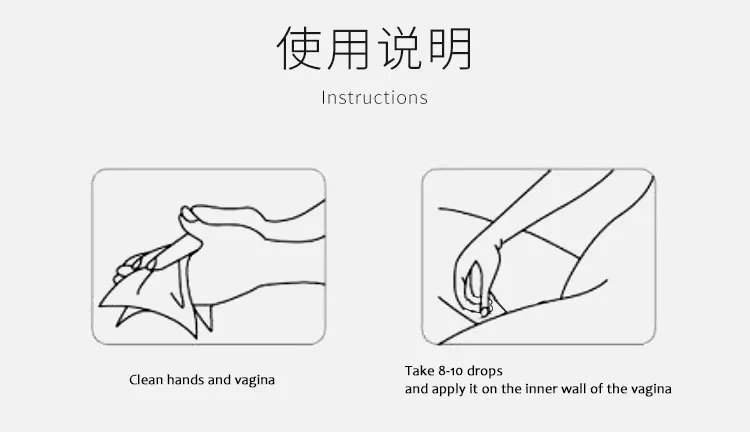 使用说明

Instructions

Clean hands and vagina

Take 8-10 drops
and apply it on the inner wall of the vagina