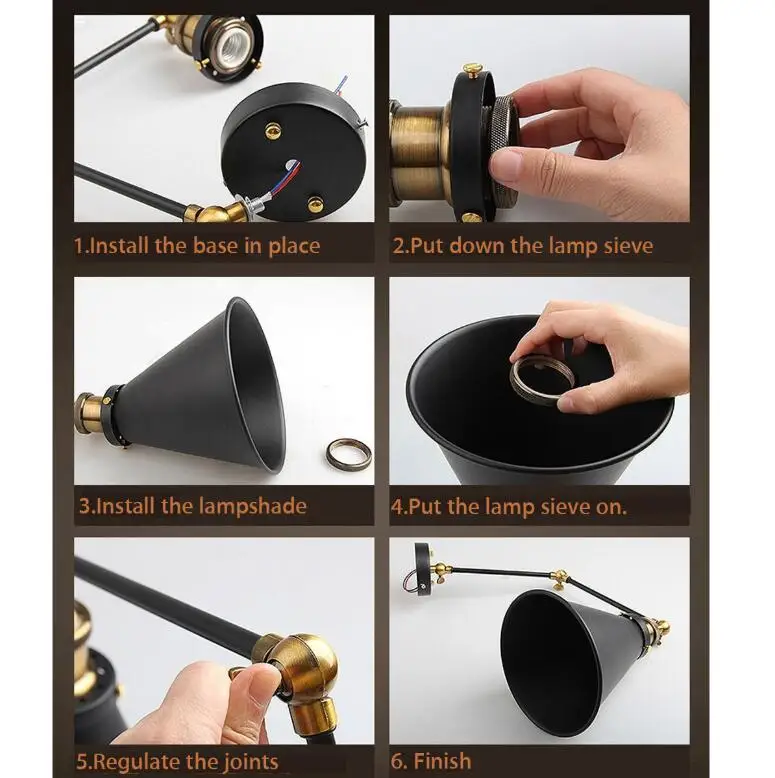 1.Install the base in place

2.Put down the lamp sieve

3.Install the lampshade

4.Put the lamp sieve on.

5.Regulate the joints

6. Finish