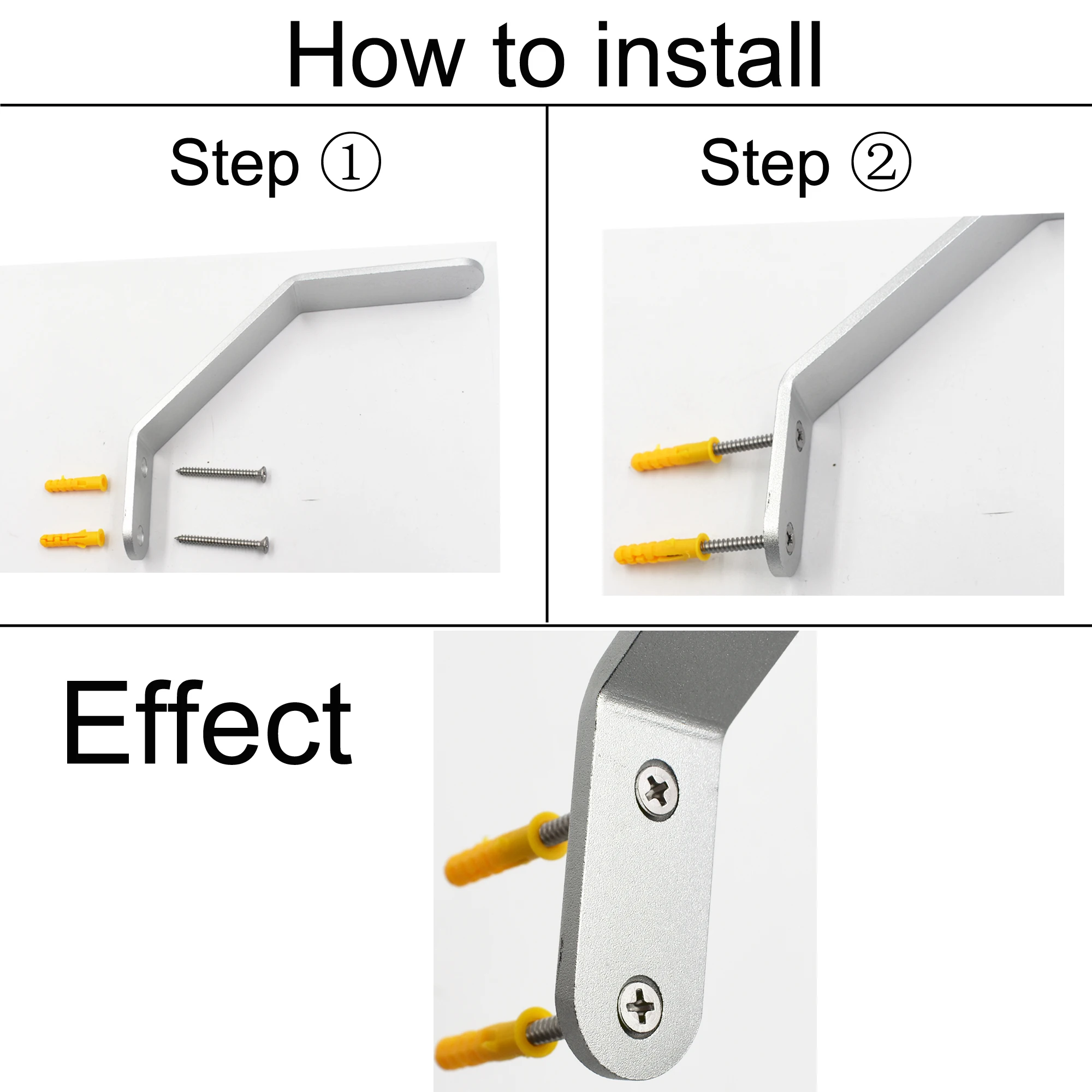 How to install

Step ①

Step ②

Effect