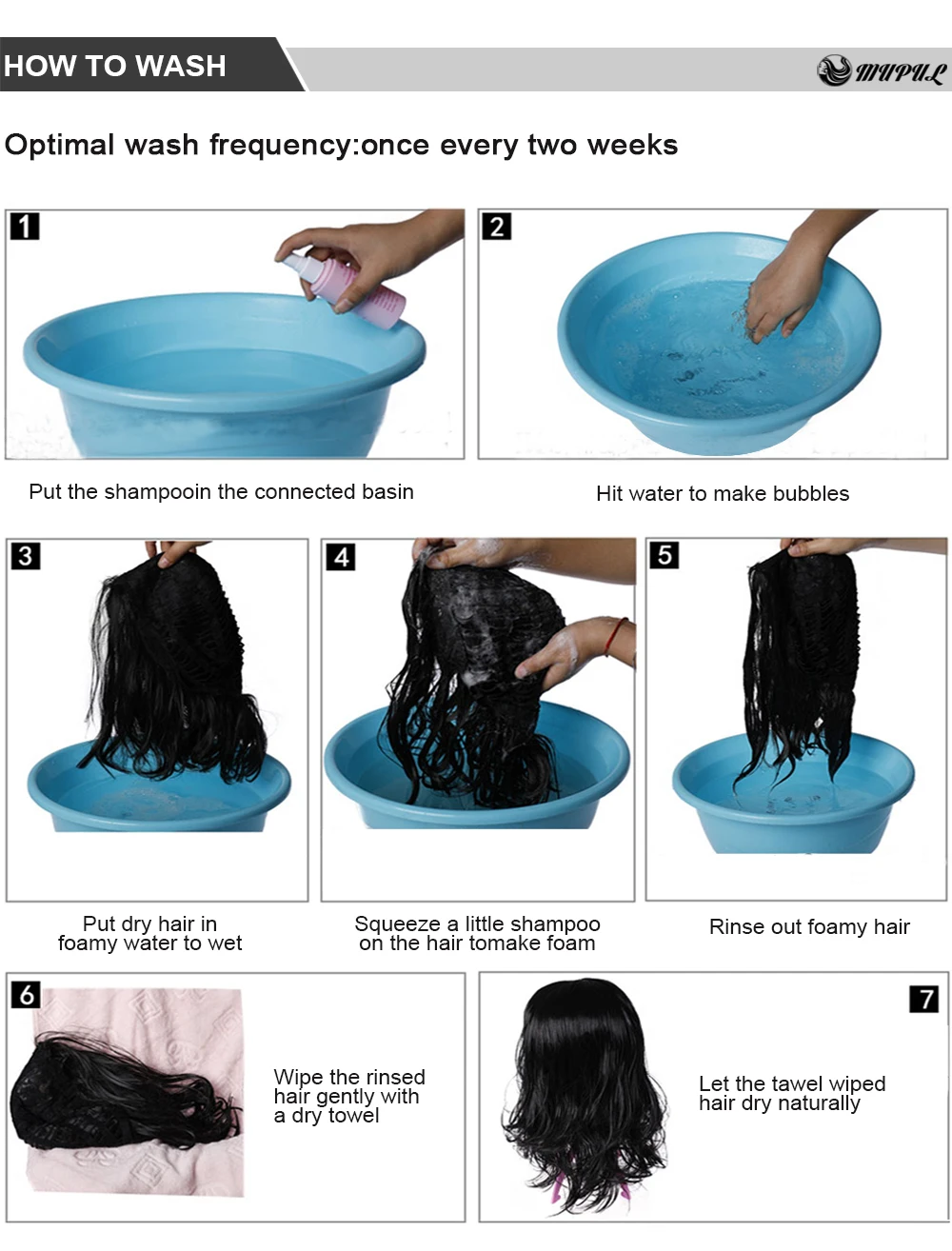 HOW TO WASH

MUPUL

Optimal wash frequency:once every two weeks

1

Put the shampooin the connected basin

2

Hit water to make bubbles

3

Put dry hair in foamy water to wet

4

Squeeze a little shampoo on the hair tomake foam

5

Rinse out foamy hair

6

Wipe the rinsed hair gently with a dry towel

7

Let the tawel wiped hair dry naturally