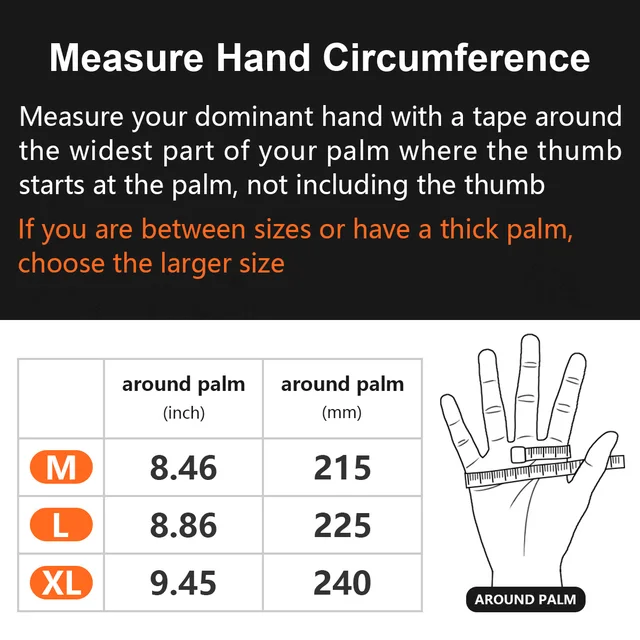 Measure Hand Circumference

Measure your dominant hand with a tape around the widest part of your palm where the thumb starts at the palm, not including the thumb

If you are between sizes or have a thick palm, choose the larger size

| | around palm (inch) | around palm (mm) |
|---|---|---|
| M | 8.46 | 215 |
| L | 8.86 | 225 |
| XL | 9.45 | 240 |

AROUND PALM