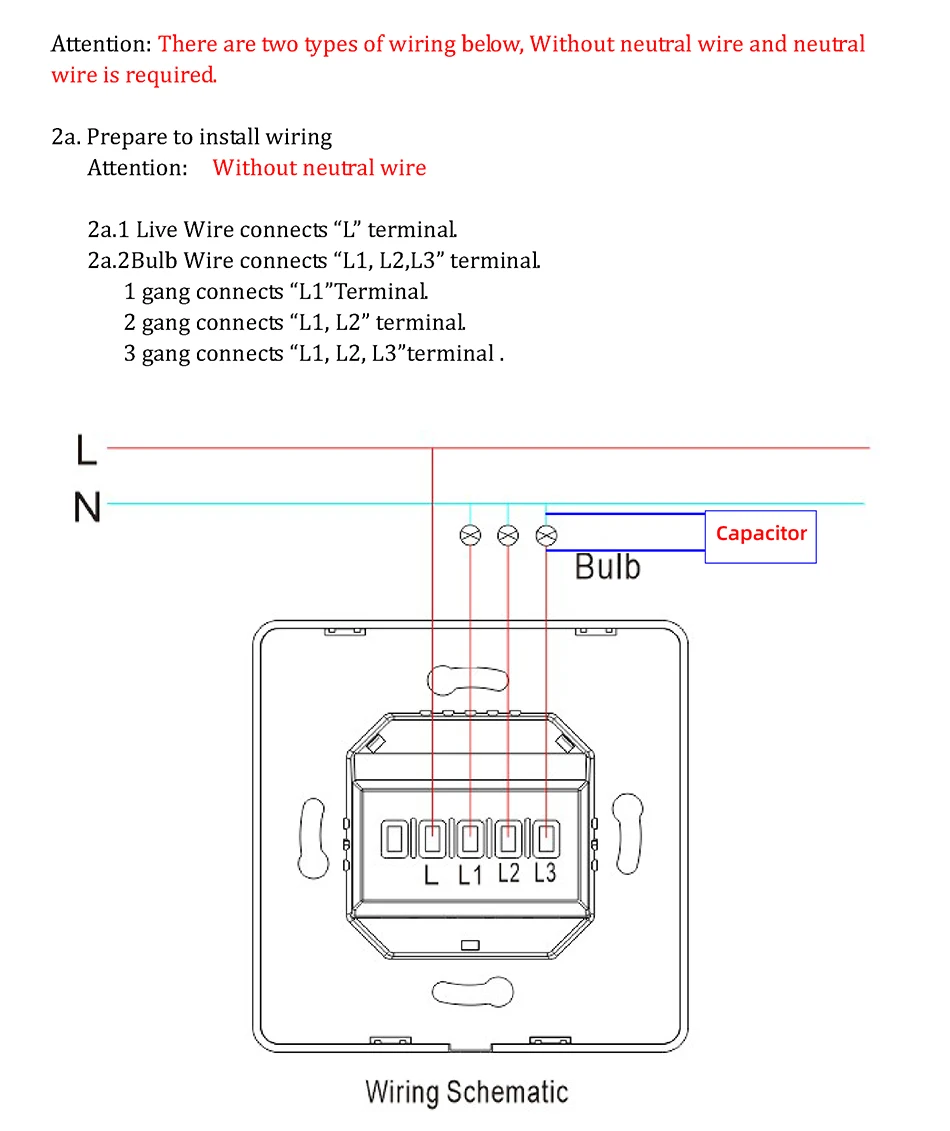 Attention: There are two types of wiring below, Without neutral wire and neutral wire is required.

2a. Prepare to install wiring
Attention: Without neutral wire

2a.1 Live Wire connects “L” terminal.
2a.2Bulb Wire connects “L1, L2,L3” terminal.
1 gang connects “L1”Terminal.
2 gang connects “L1, L2” terminal.
3 gang connects “L1, L2, L3”terminal .

L
N
Capacitor
Bulb
L L1 L2 L3
Wiring Schematic