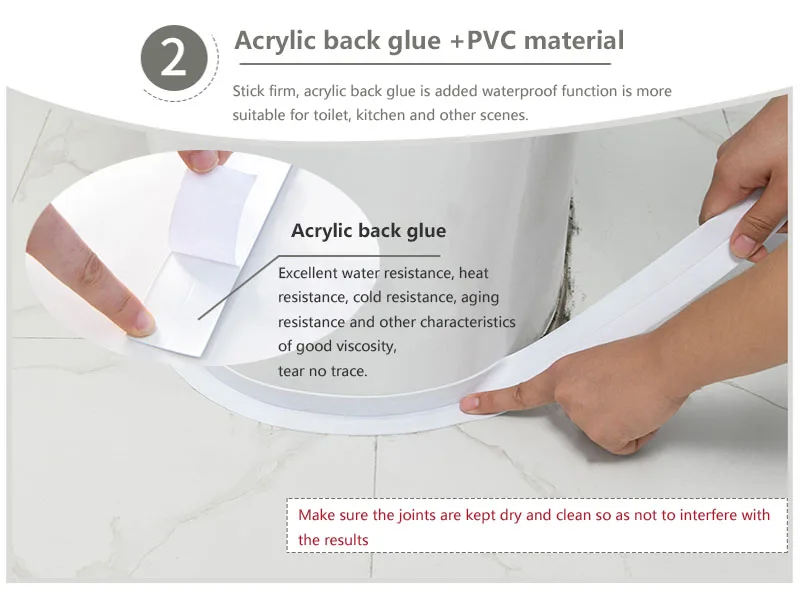 2

Acrylic back glue +PVC material

Stick firm, acrylic back glue is added waterproof function is more suitable for toilet, kitchen and other scenes.

Acrylic back glue

Excellent water resistance, heat resistance, cold resistance, aging resistance and other characteristics of good viscosity,
tear no trace.

Make sure the joints are kept dry and clean so as not to interfere with the results