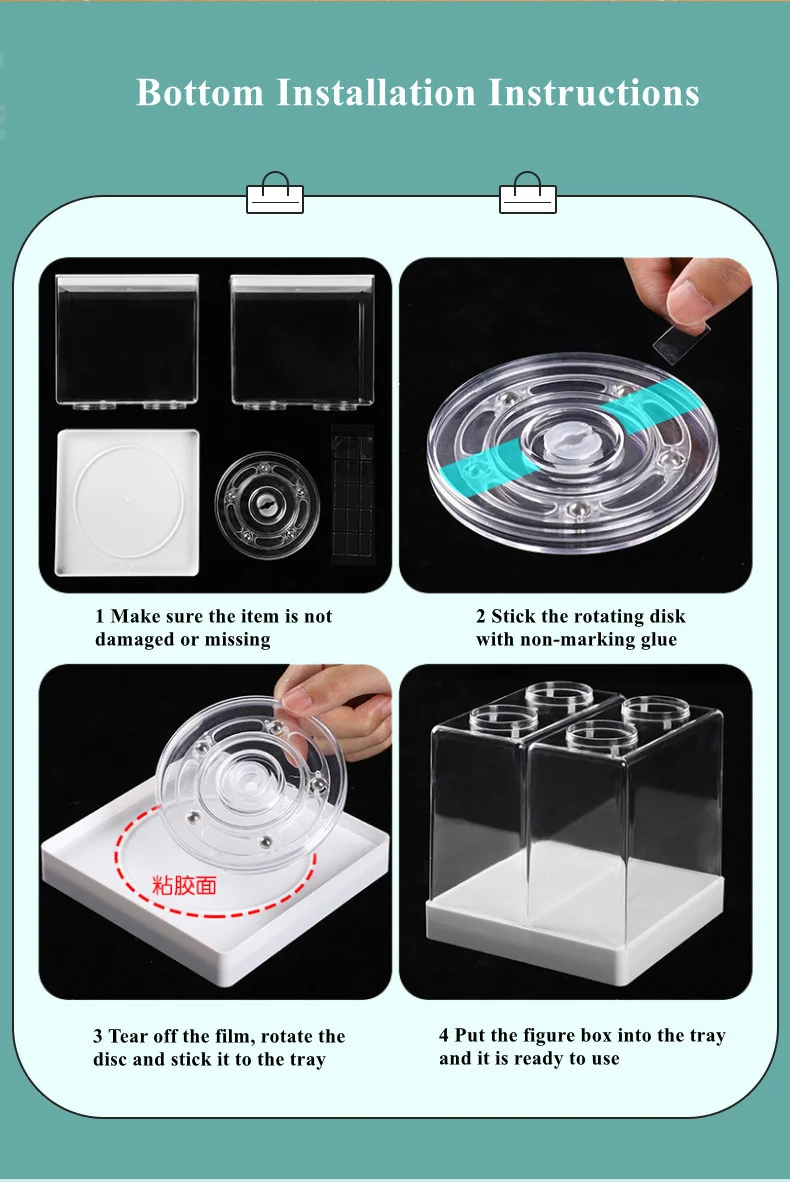 Bottom Installation Instructions

1 Make sure the item is not damaged or missing

2 Stick the rotating disk with non-marking glue

粘胶面

3 Tear off the film, rotate the disc and stick it to the tray

4 Put the figure box into the tray and it is ready to use