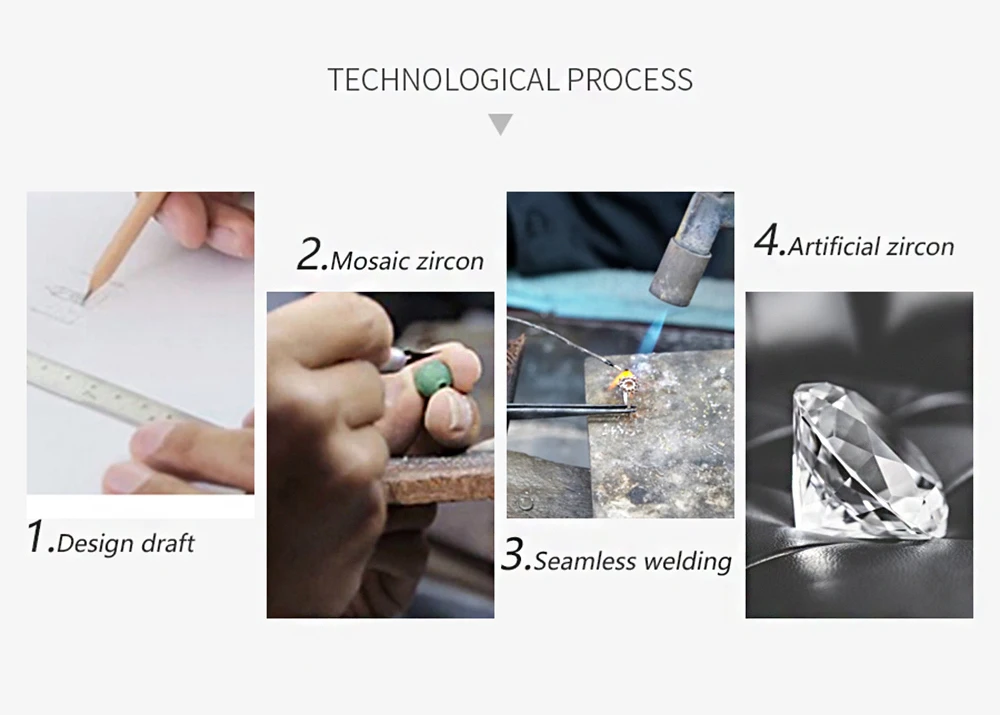 TECHNOLOGICAL PROCESS

1.Design draft

2.Mosaic zircon

3.Seamless welding

4.Artificial zircon