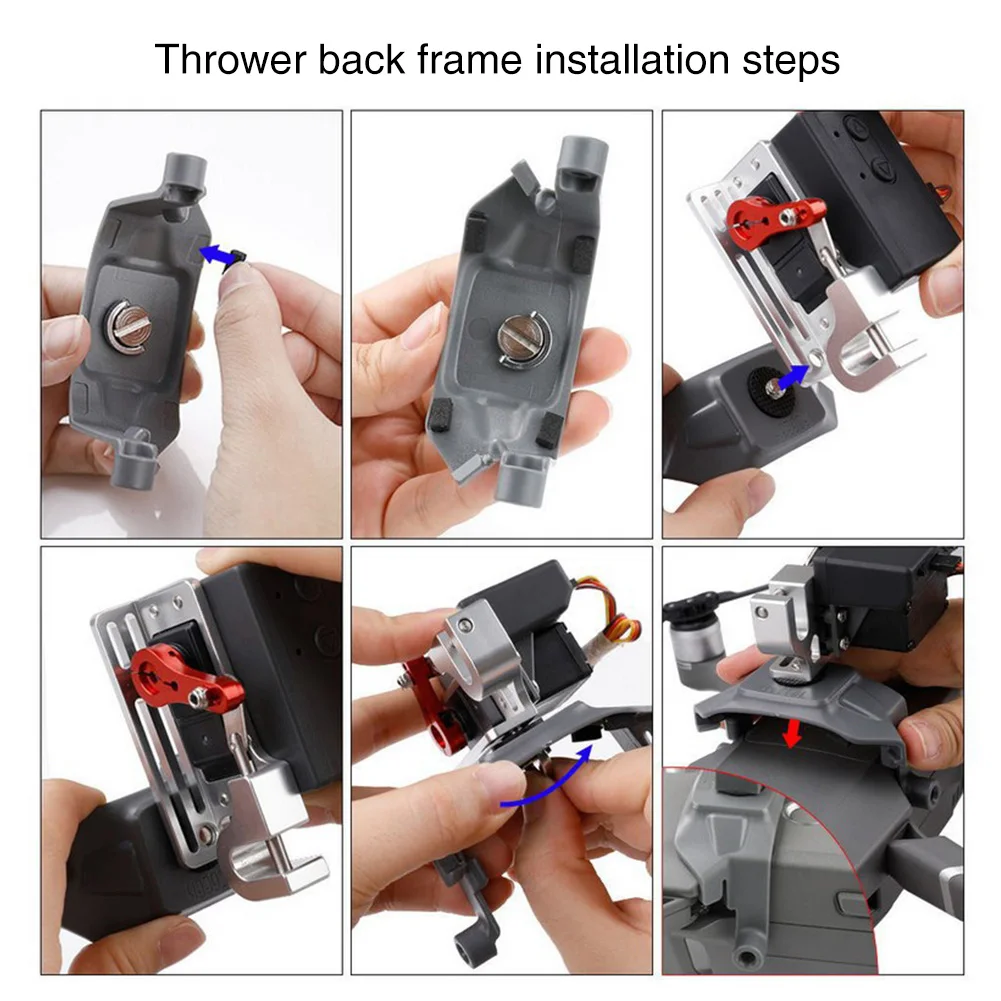 Thrower back frame installation steps