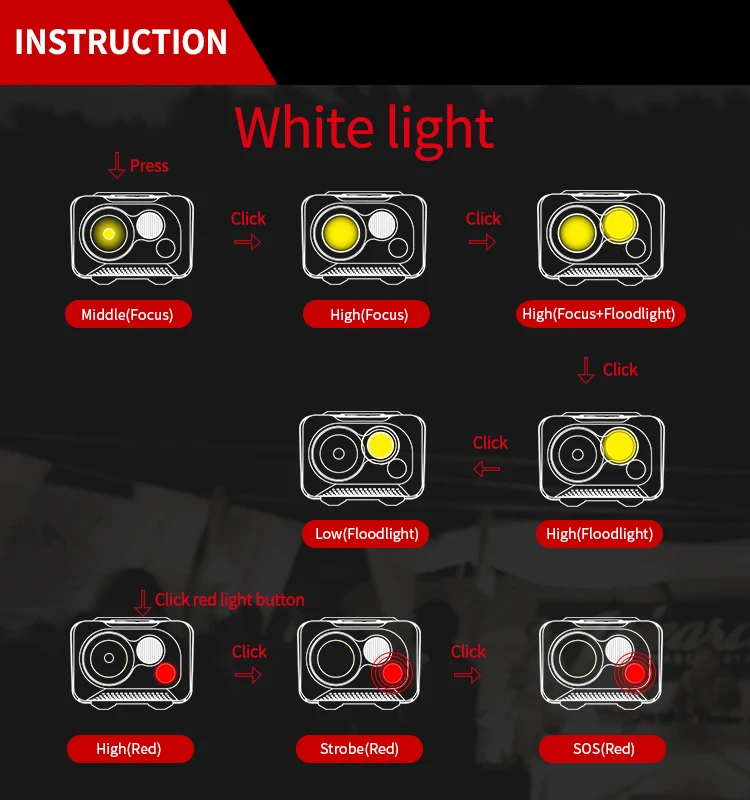 INSTRUCTION

White light

Press

Click

Click

Middle(Focus)

High(Focus)

High(Focus+Floodlight)

Click

Click

Low(Floodlight)

High(Floodlight)

Click red light button

Click

Click

High(Red)

Strobe(Red)

SOS(Red)