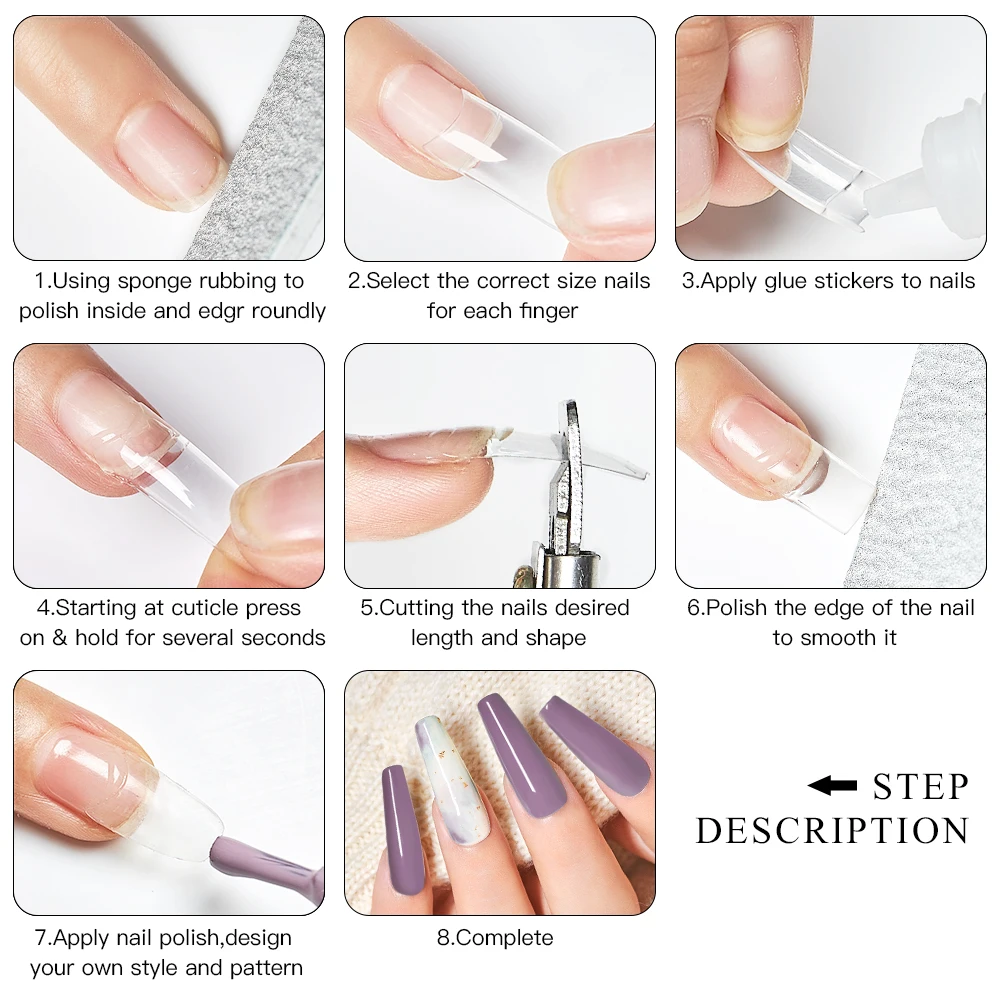 1.Using sponge rubbing to polish inside and edgr roundly

2.Select the correct size nails for each finger

3.Apply glue stickers to nails

4.Starting at cuticle press on & hold for several seconds

5.Cutting the nails desired length and shape

6.Polish the edge of the nail to smooth it

7.Apply nail polish,design your own style and pattern

8.Complete

STEP DESCRIPTION