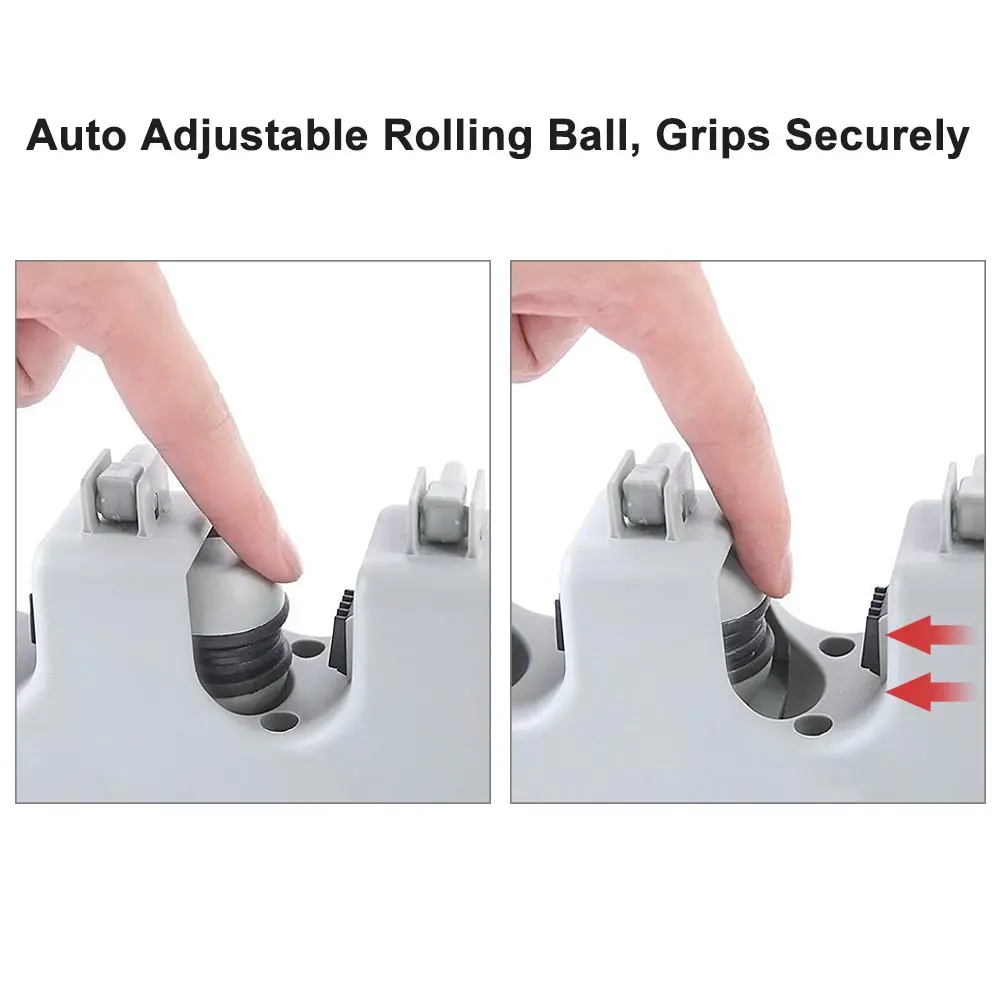 Auto Adjustable Rolling Ball, Grips Securely