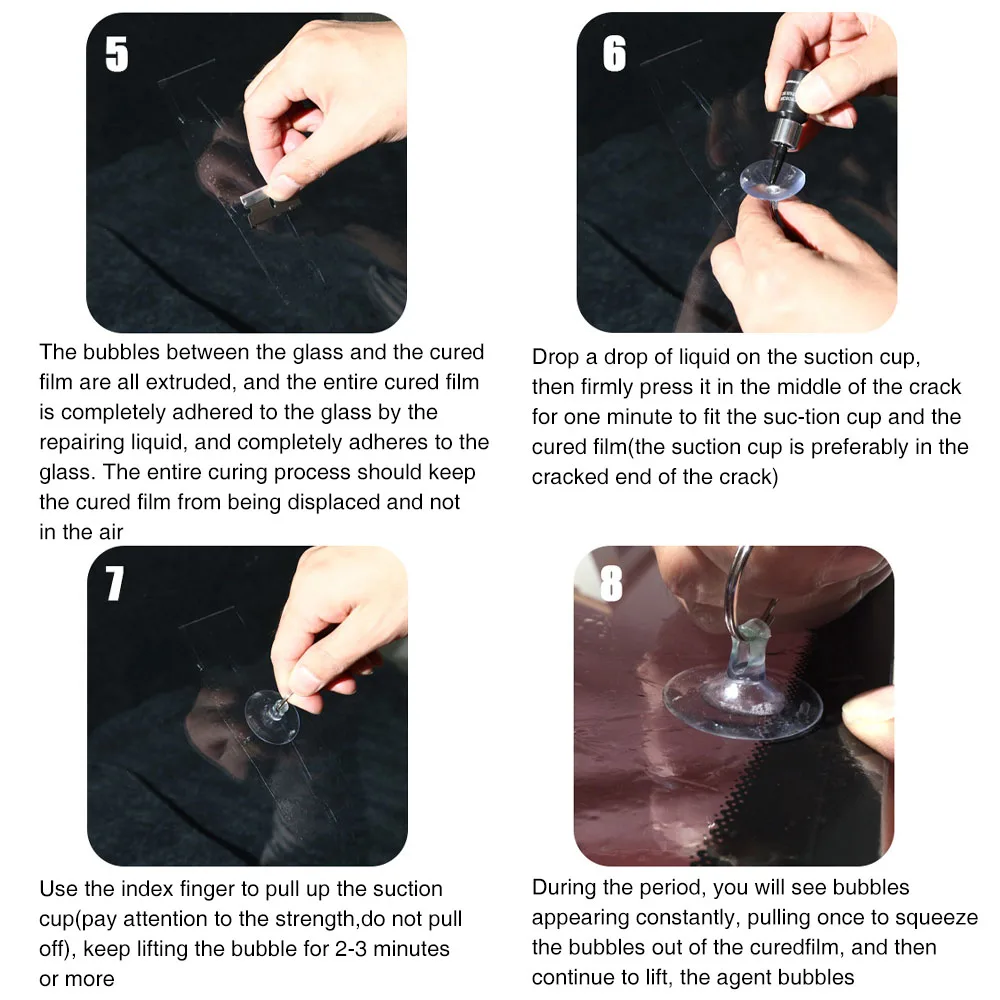 5

The bubbles between the glass and the cured film are all extruded, and the entire cured film is completely adhered to the glass by the repairing liquid, and completely adheres to the glass. The entire curing process should keep the cured film from being displaced and not in the air

6

Drop a drop of liquid on the suction cup, then firmly press it in the middle of the crack for one minute to fit the suc-tion cup and the cured film(the suction cup is preferably in the cracked end of the crack)

7

Use the index finger to pull up the suction cup(pay attention to the strength,do not pull off), keep lifting the bubble for 2-3 minutes or more

8

During the period, you will see bubbles appearing constantly, pulling once to squeeze the bubbles out of the curedfilm, and then continue to lift, the agent bubbles