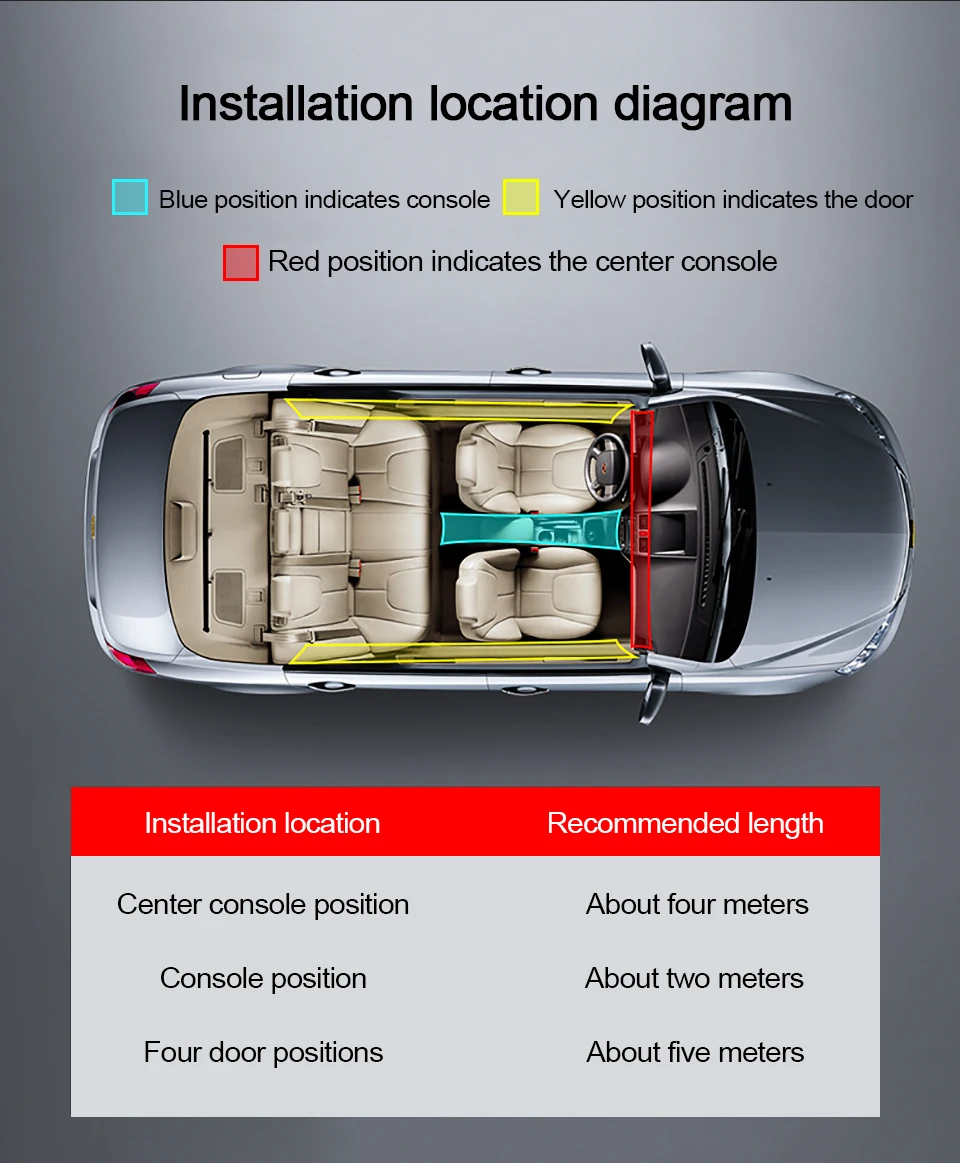 Installation location diagram

Blue position indicates console Yellow position indicates the door

Red position indicates the center console

| Installation location | Recommended length |
|---|---|
| Center console position | About four meters |
| Console position | About two meters |
| Four door positions | About five meters |