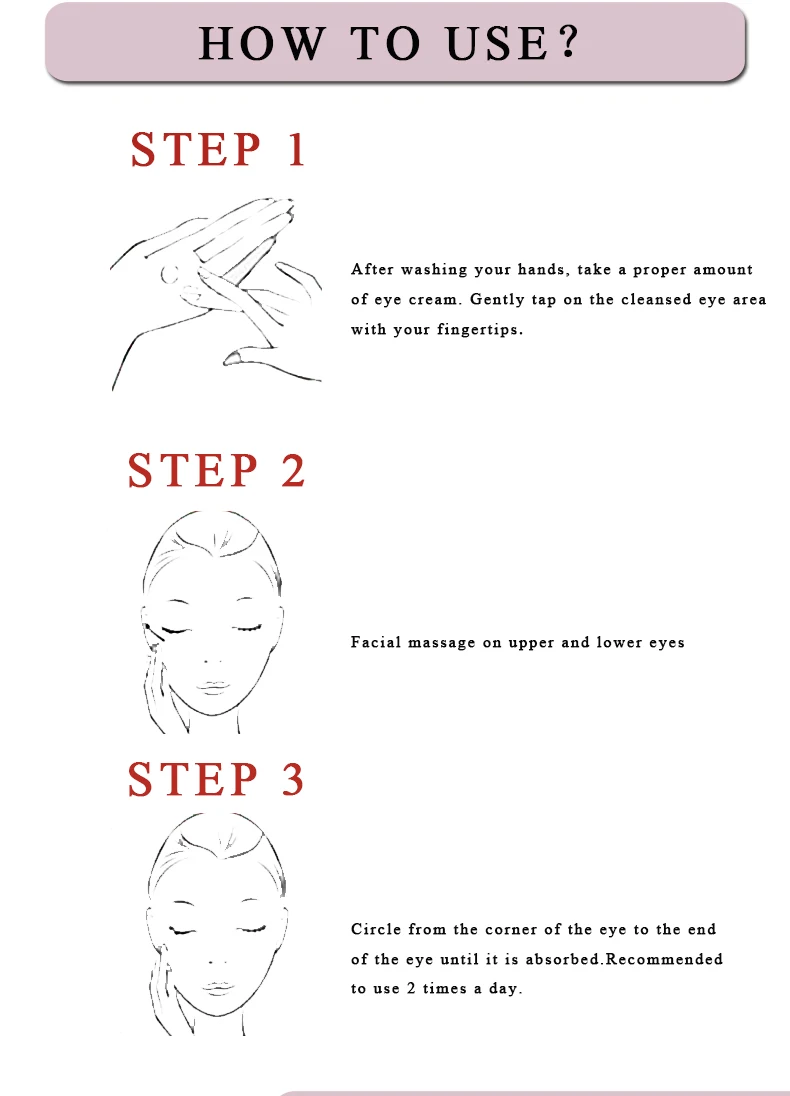 HOW TO USE?

STEP 1

After washing your hands, take a proper amount of eye cream. Gently tap on the cleansed eye area with your fingertips.

STEP 2

Facial massage on upper and lower eyes

STEP 3

Circle from the corner of the eye to the end of the eye until it is absorbed.Recommended to use 2 times a day.