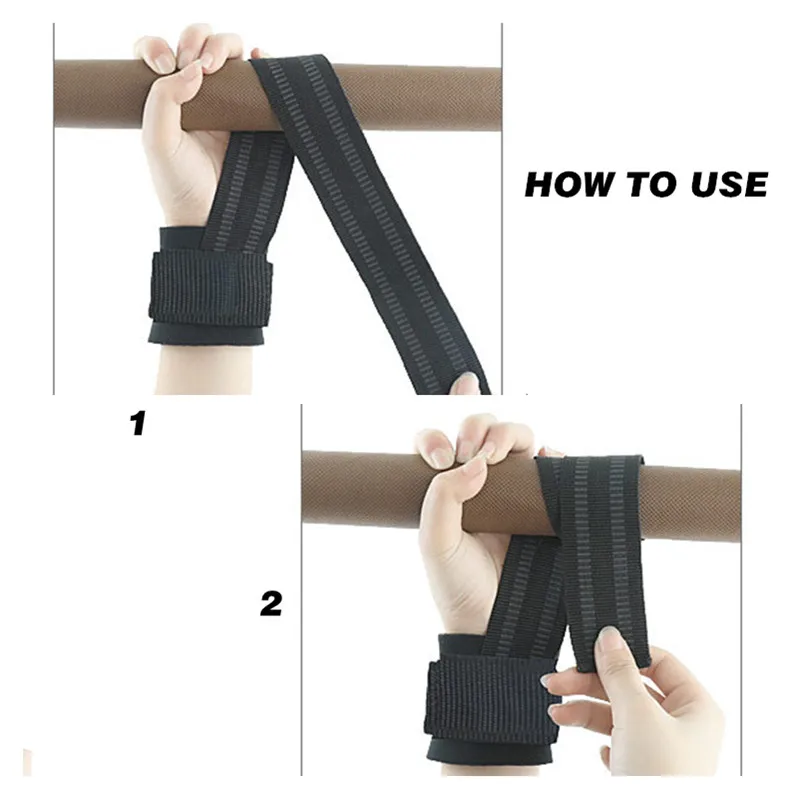 HOW TO USE

1

2