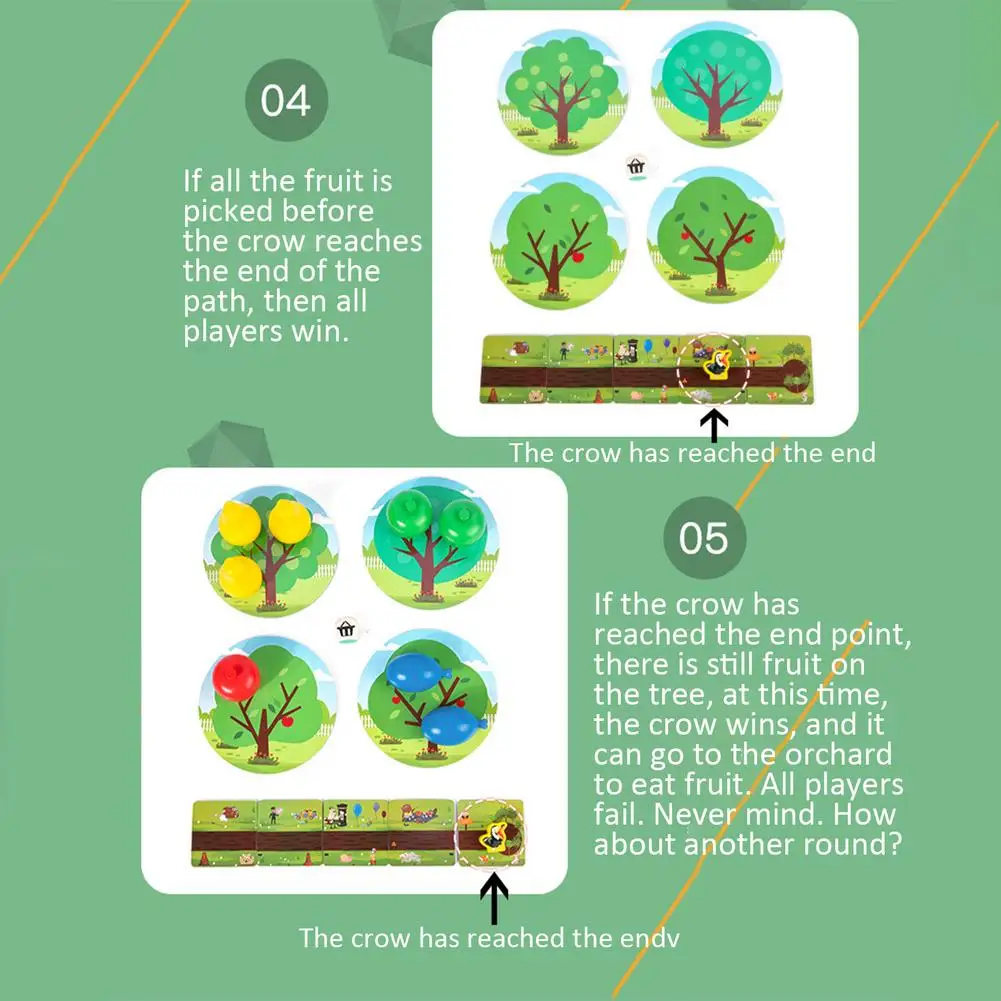 04

If all the fruit is picked before the crow reaches the end of the path, then all players win.

The crow has reached the end

05

If the crow has reached the end point, there is still fruit on the tree, at this time, the crow wins, and it can go to the orchard to eat fruit. All players fail. Never mind. How about another round?

The crow has reached the endv