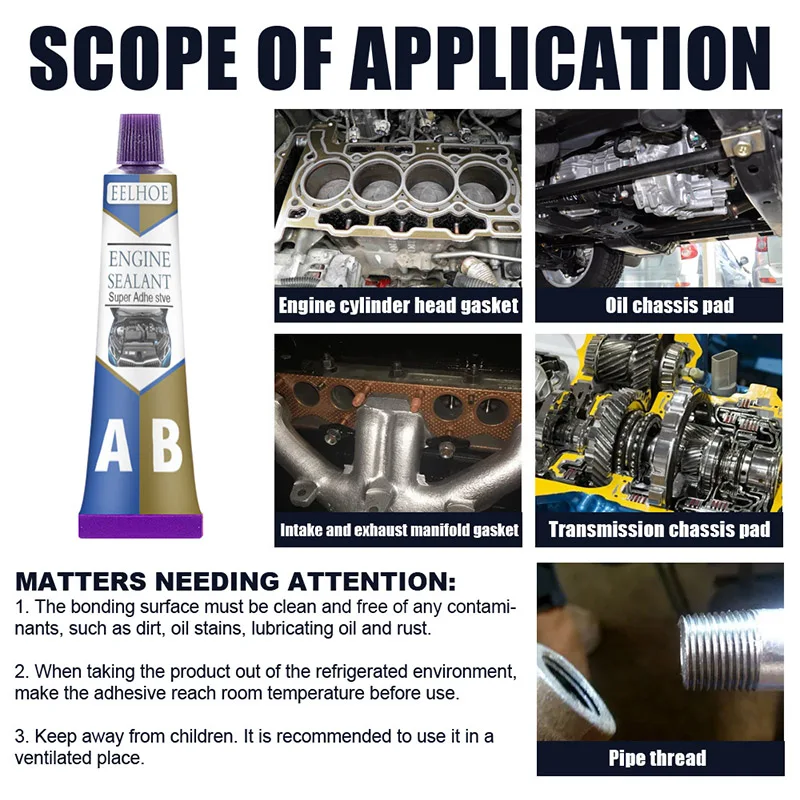 SCOPE OF APPLICATION

EELHOE
ENGINE SEALANT
Super Adhe stve
A B

Engine cylinder head gasket

Oil chassis pad

Intake and exhaust manifold gasket

Transmission chassis pad

MATTERS NEEDING ATTENTION:
1. The bonding surface must be clean and free of any contaminants, such as dirt, oil stains, lubricating oil and rust.

2. When taking the product out of the refrigerated environment, make the adhesive reach room temperature before use.

3. Keep away from children. It is recommended to use it in a ventilated place.

Pipe thread