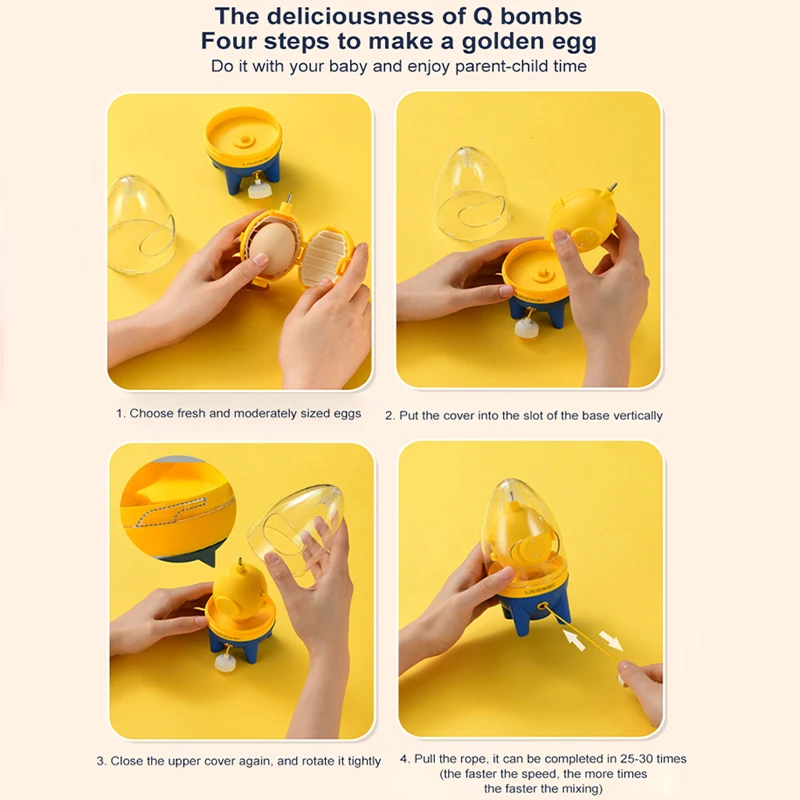 The deliciousness of Q bombs
Four steps to make a golden egg
Do it with your baby and enjoy parent-child time

1. Choose fresh and moderately sized eggs

2. Put the cover into the slot of the base vertically

3. Close the upper cover again, and rotate it tightly

4. Pull the rope, it can be completed in 25-30 times (the faster the speed, the more times the faster the mixing)