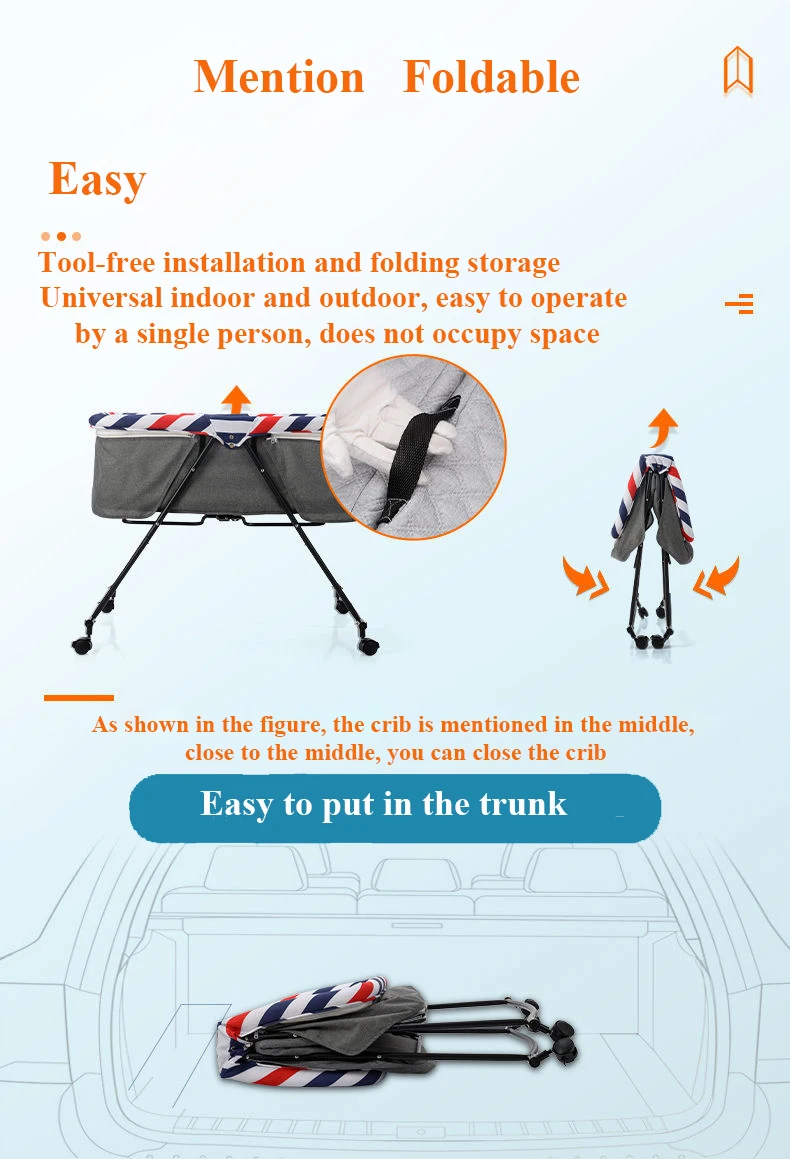 Mention Foldable

Easy

Tool-free installation and folding storage
Universal indoor and outdoor, easy to operate by a single person, does not occupy space

As shown in the figure, the crib is mentioned in the middle, close to the middle, you can close the crib

Easy to put in the trunk