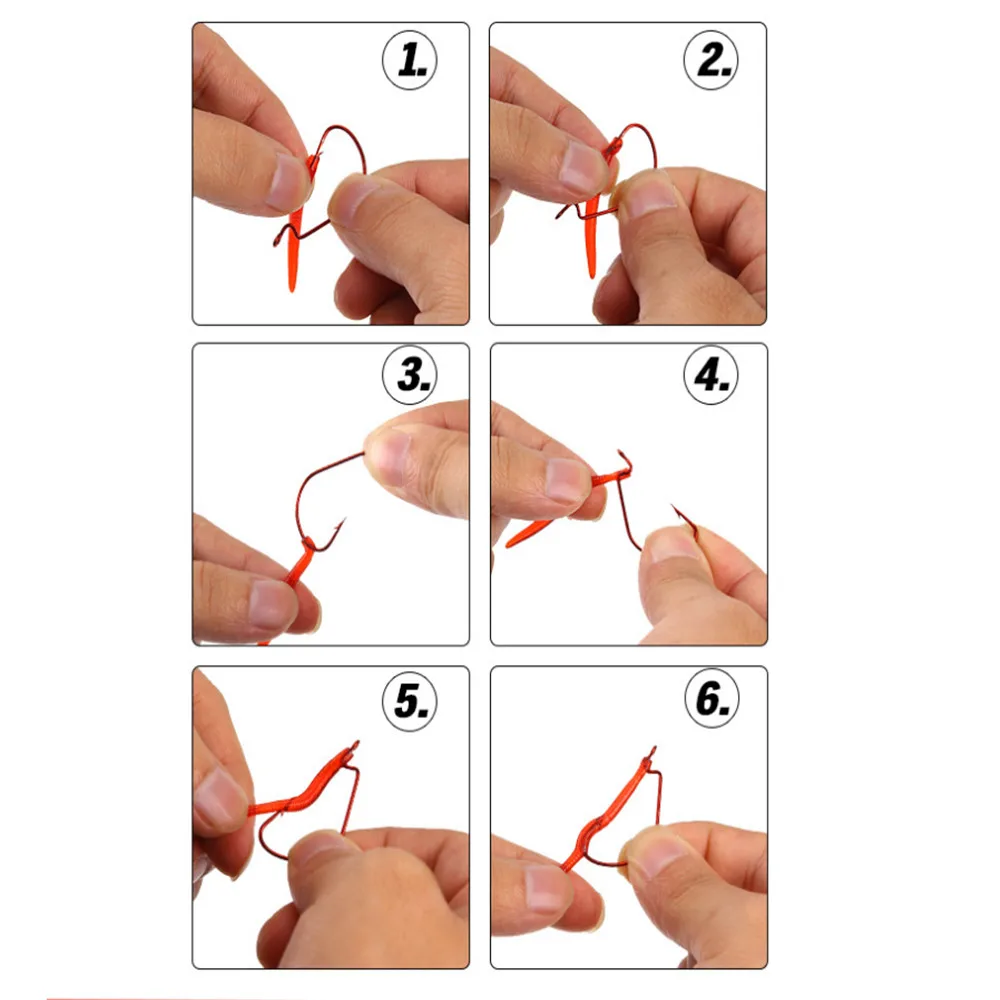 1.

2.

3.

4.

5.

6.