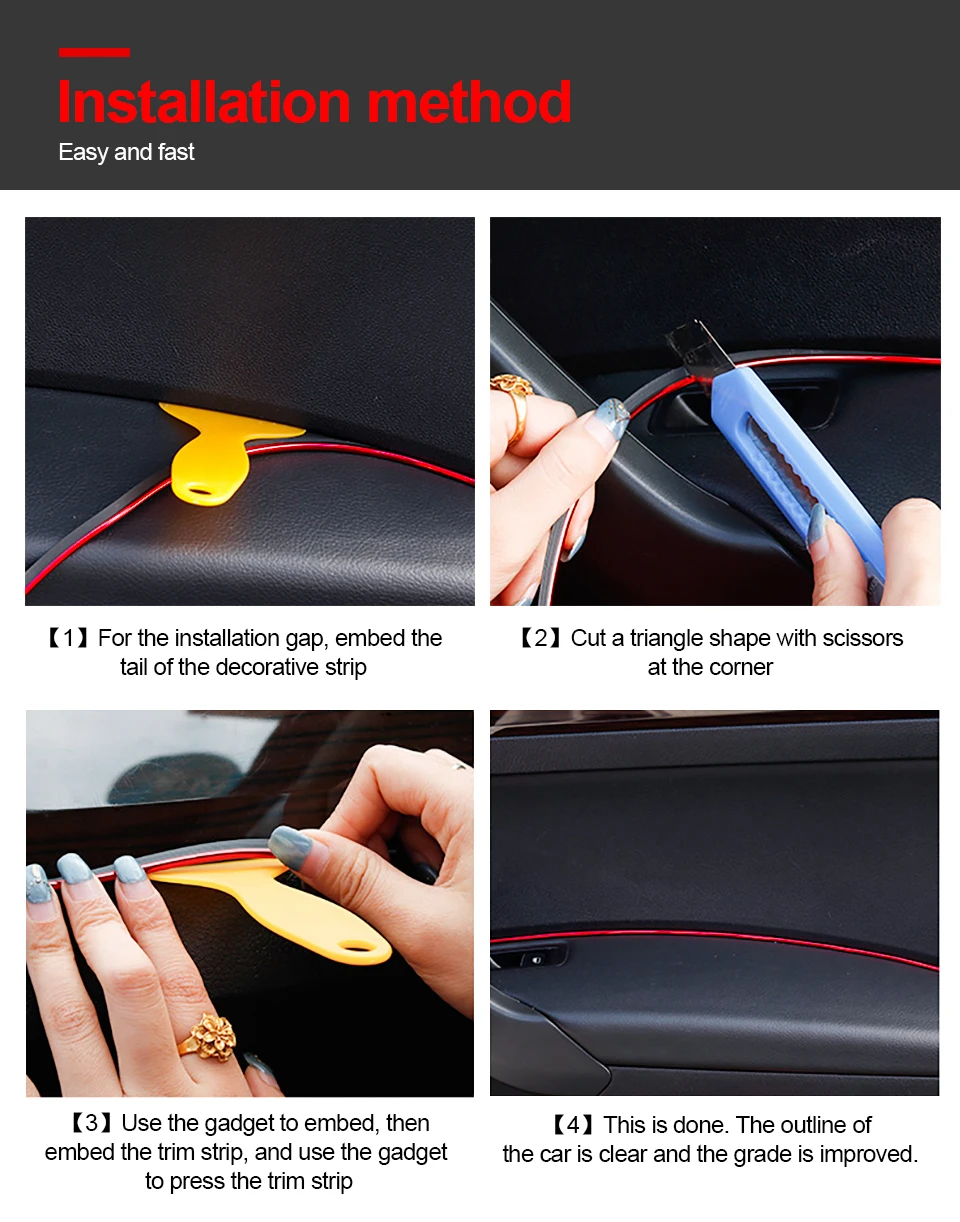 Installation method
Easy and fast

【1】For the installation gap, embed the tail of the decorative strip

【2】Cut a triangle shape with scissors at the corner

【3】Use the gadget to embed, then embed the trim strip, and use the gadget to press the trim strip

【4】This is done. The outline of the car is clear and the grade is improved.