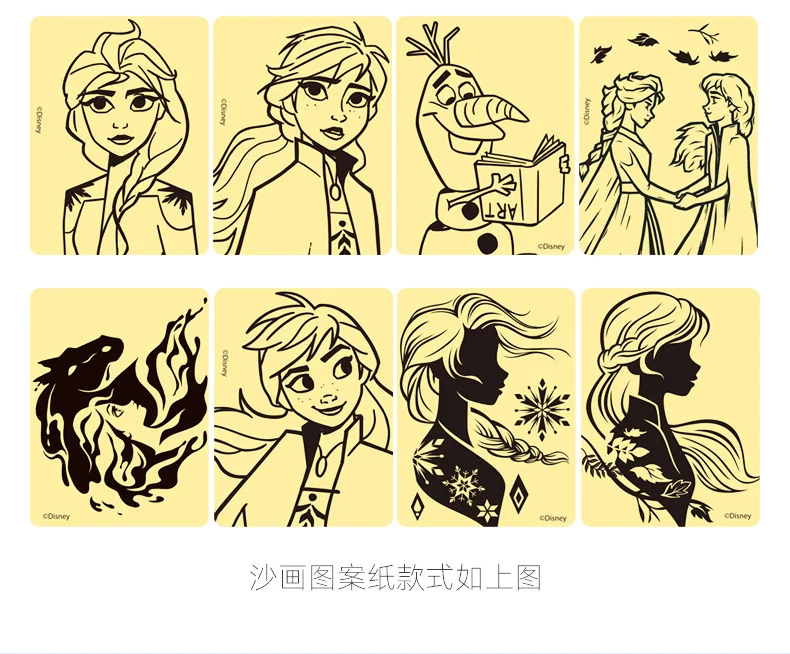 ©Disney

©Disney

ART

©Disney

©Disney

©Disney

©Disney

©Disney

©Disney

沙画图案纸款式如上图