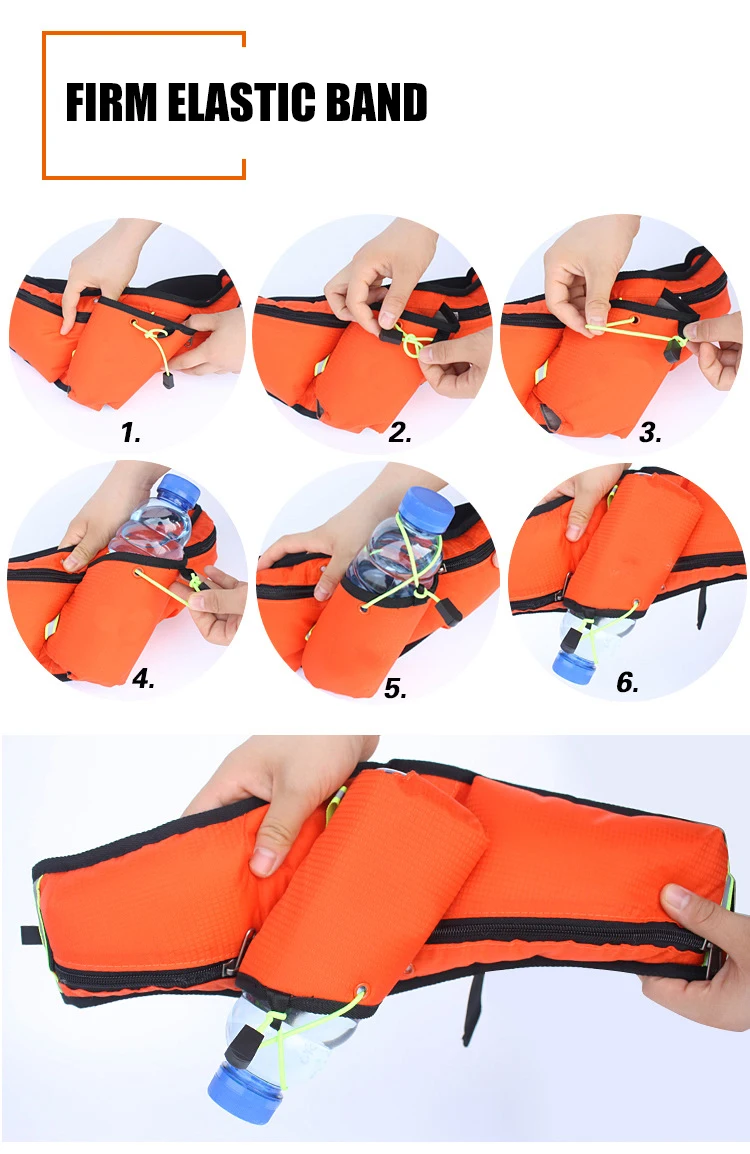 FIRM ELASTIC BAND

1.

2.

3.

4.

5.

6.