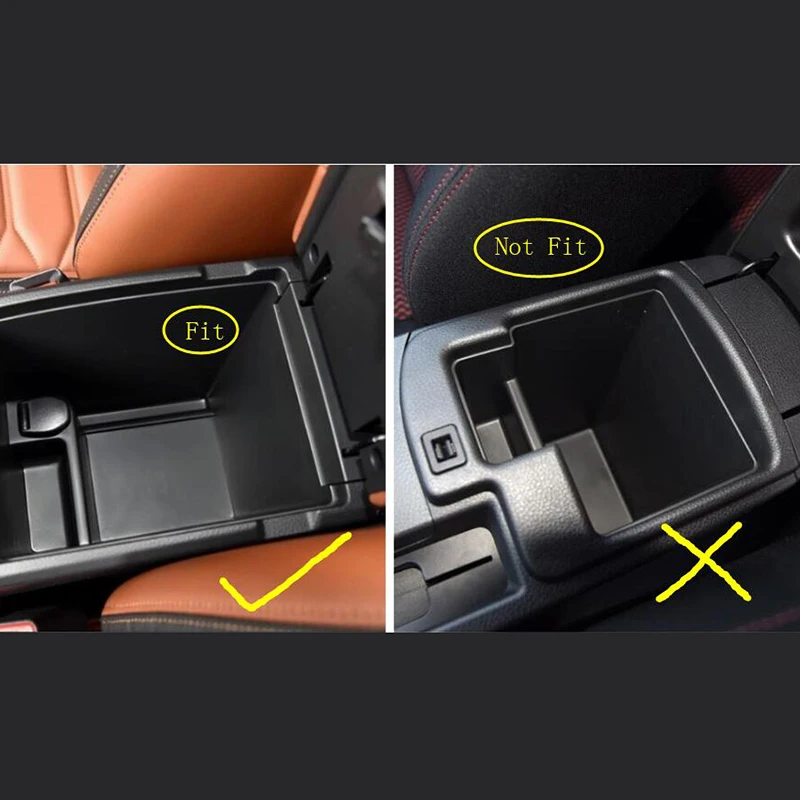 Fit

Not Fit