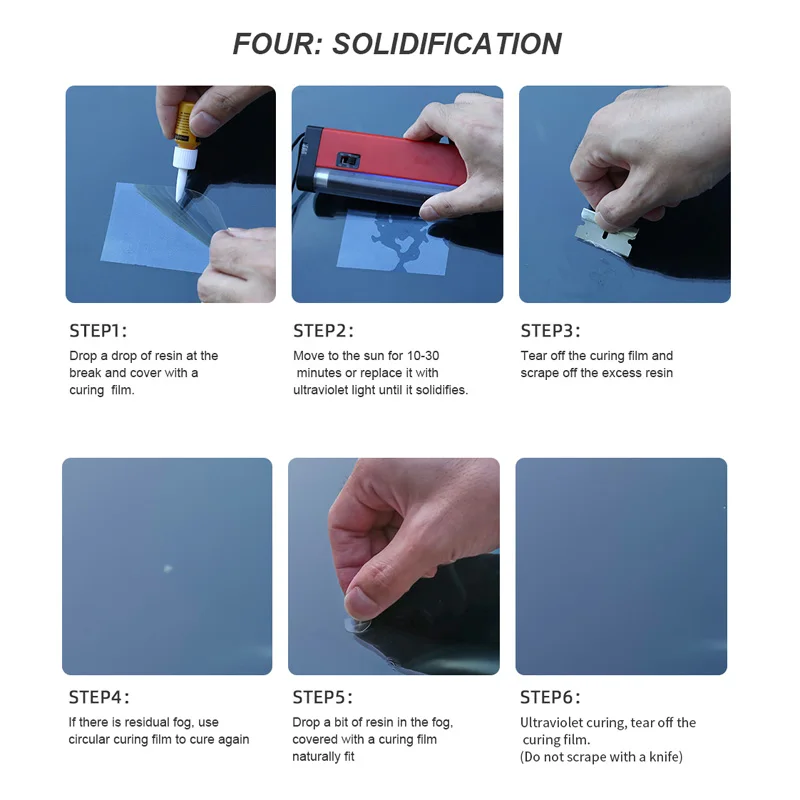 FOUR: SOLIDIFICATION

STEP1:
Drop a drop of resin at the break and cover with a curing film.

STEP2:
Move to the sun for 10-30 minutes or replace it with ultraviolet light until it solidifies.

STEP3:
Tear off the curing film and scrape off the excess resin

STEP4:
If there is residual fog, use circular curing film to cure again

STEP5:
Drop a bit of resin in the fog, covered with a curing film naturally fit

STEP6:
Ultraviolet curing, tear off the curing film.
(Do not scrape with a knife)